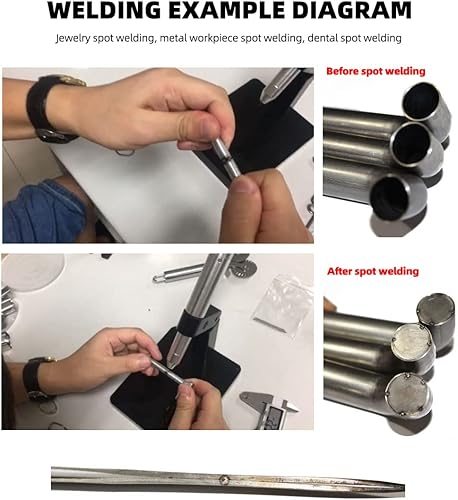 WELDING EXAMPLE DIAGRAM

Jewelry spot welding, metal workpiece spot welding, dental spot welding

Before spot welding

After spot welding