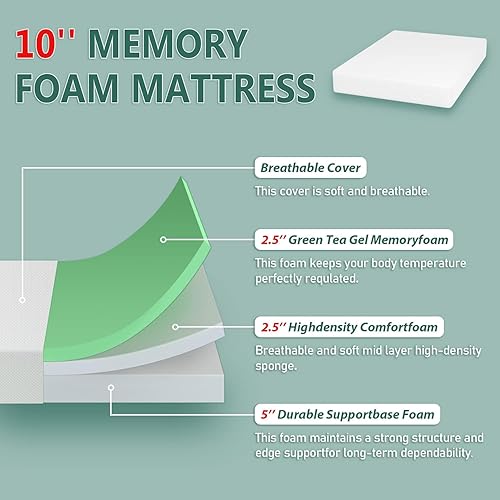 10'' MEMORY FOAM MATTRESS

Breathable Cover
This cover is soft and breathable.

2.5'' Green Tea Gel Memoryfoam
This foam keeps your body temperature perfectly requlated.

2.5'' Highdensity Comfortfoam
Breathable and soft mid layer high-density sponge.

5'' Durable Supportbase Foam
This foam maintains a strong structure and edge supportfor long-term dependability.