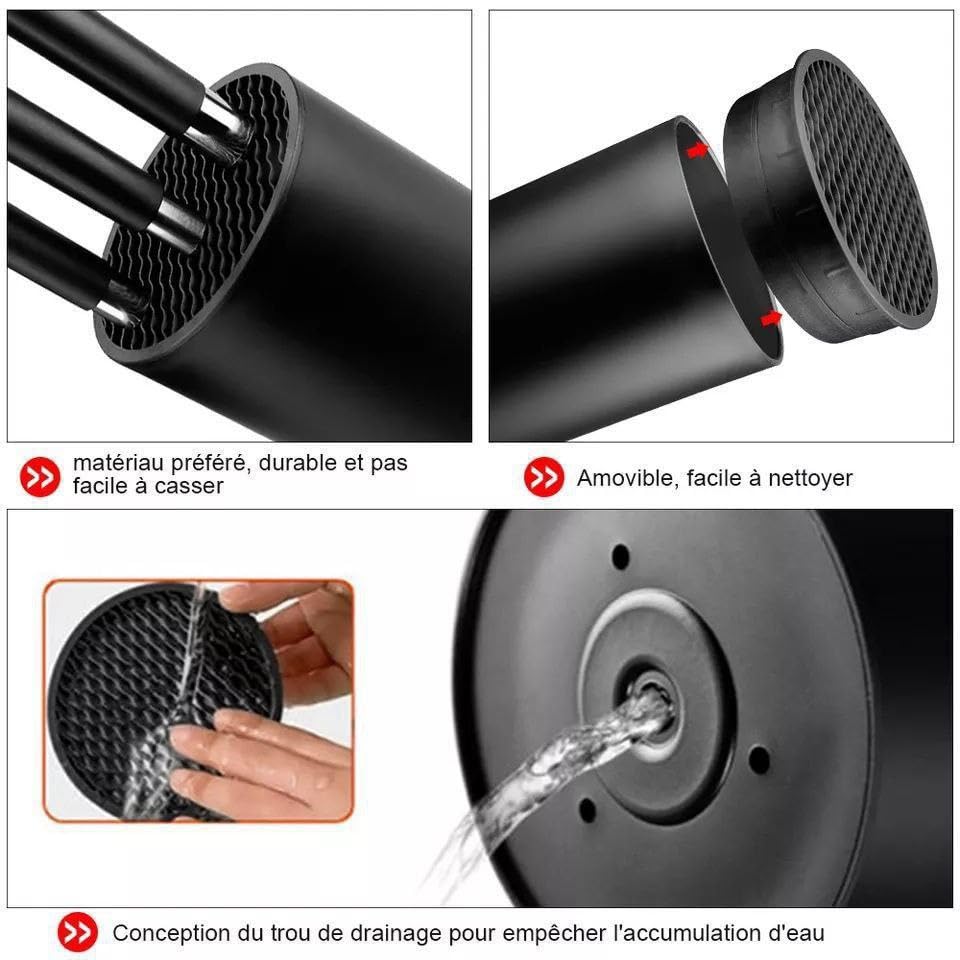 matériau préféré, durable et pas facile à casser

Amovible, facile à nettoyer

Conception du trou de drainage pour empêcher l'accumulation d'eau