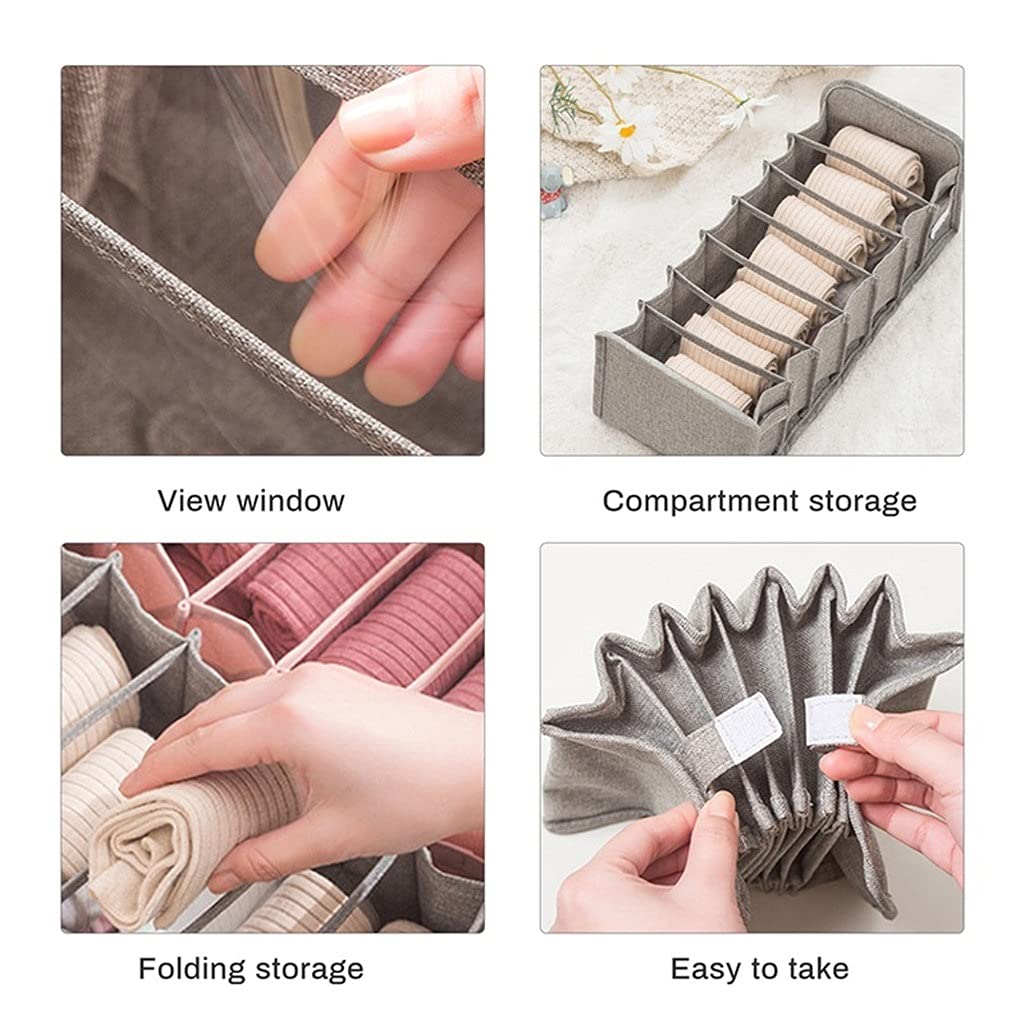 View window

Compartment storage

Folding storage

Easy to take