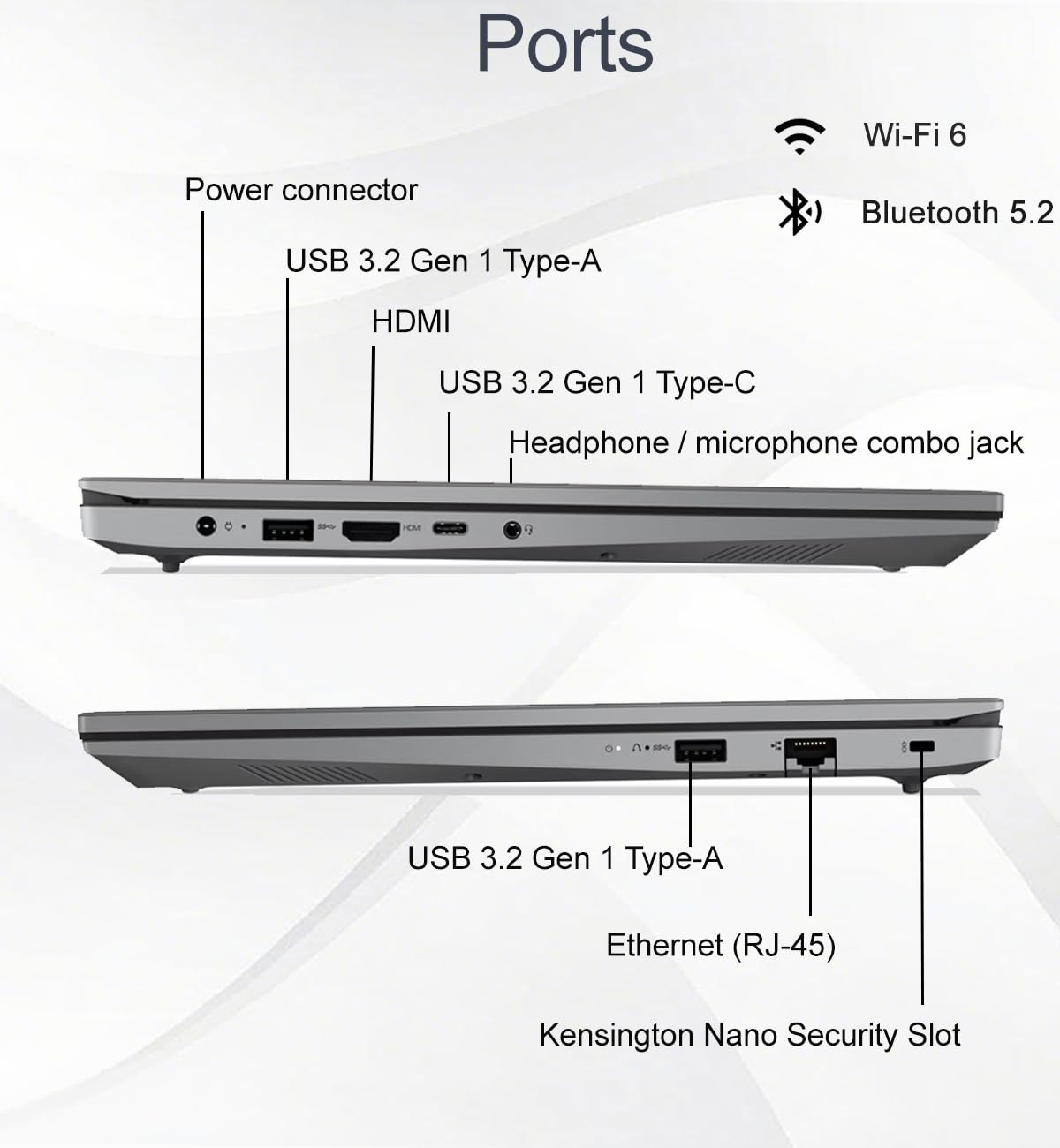 Ports

Wi-Fi 6

Bluetooth 5.2

Power connector

USB 3.2 Gen 1 Type-A

HDMI

USB 3.2 Gen 1 Type-C

Headphone / microphone combo jack

HDMI

USB 3.2 Gen 1 Type-A

Ethernet (RJ-45)

Kensington Nano Security Slot