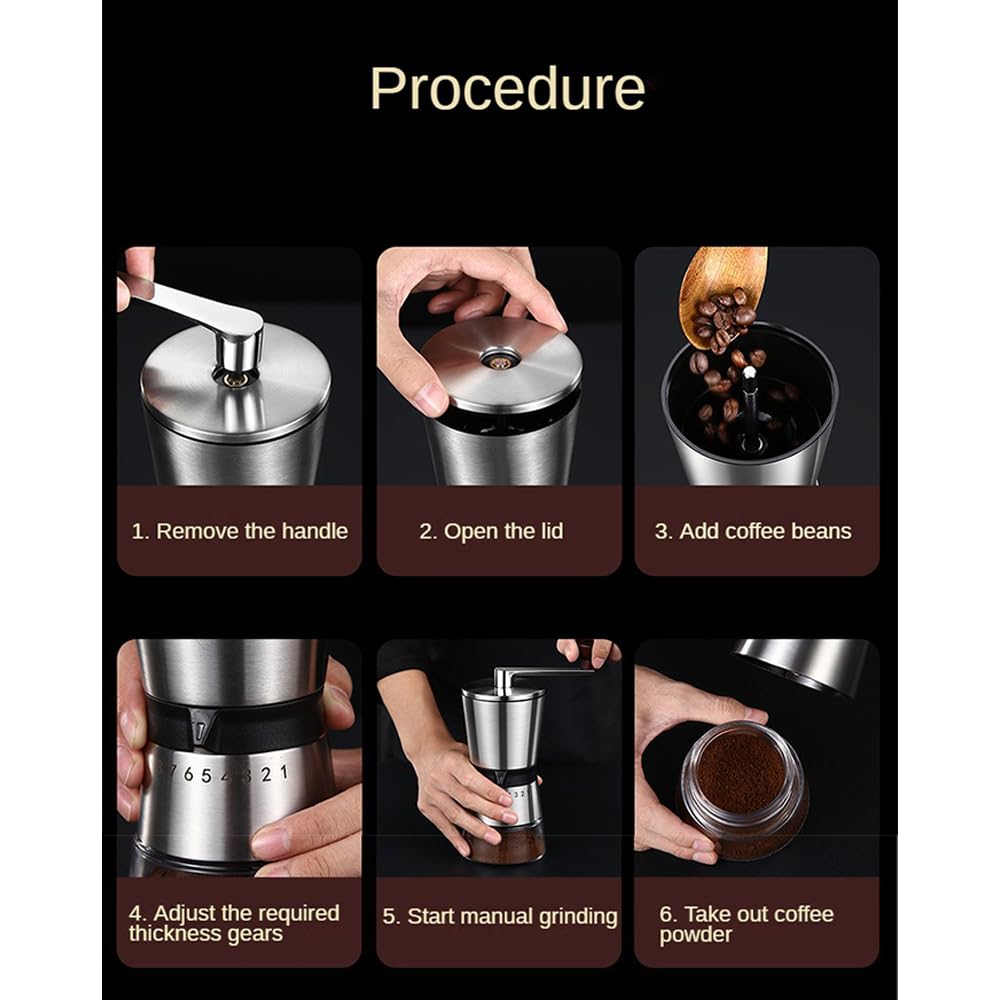 Procedure

1. Remove the handle

2. Open the lid

3. Add coffee beans

7 6 5 4 3 2 1

4. Adjust the required thickness gears

5. Start manual grinding

6. Take out coffee powder