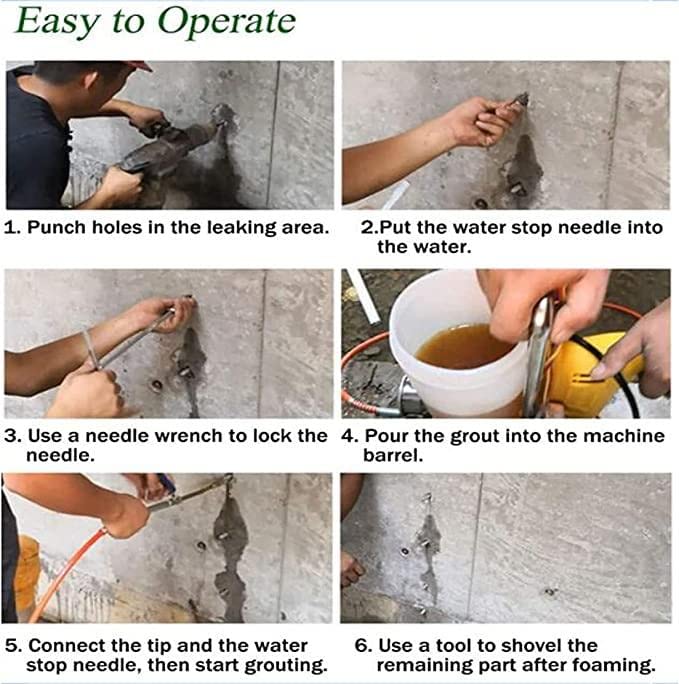 Easy to Operate

1. Punch holes in the leaking area.

2.Put the water stop needle into the water.

3. Use a needle wrench to lock the needle.

4. Pour the grout into the machine barrel.

5. Connect the tip and the water stop needle, then start grouting.

6. Use a tool to shovel the remaining part after foaming.