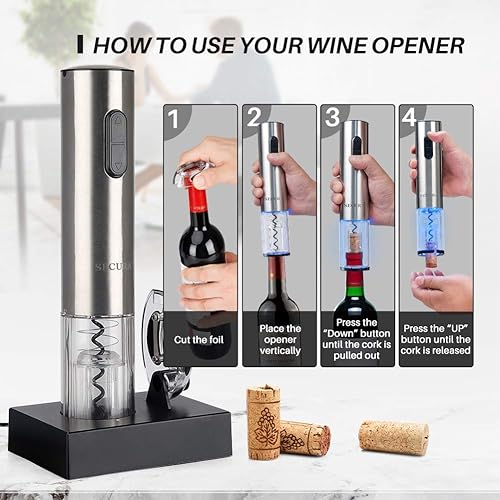 HOW TO USE YOUR WINE OPENER

SECURA

1
Cut the foil

2
SECURA
Place the opener vertically

3
SECURA
Press the "Down" button until the cork is pulled out

4
SECURA
Press the "UP" button until the cork is released