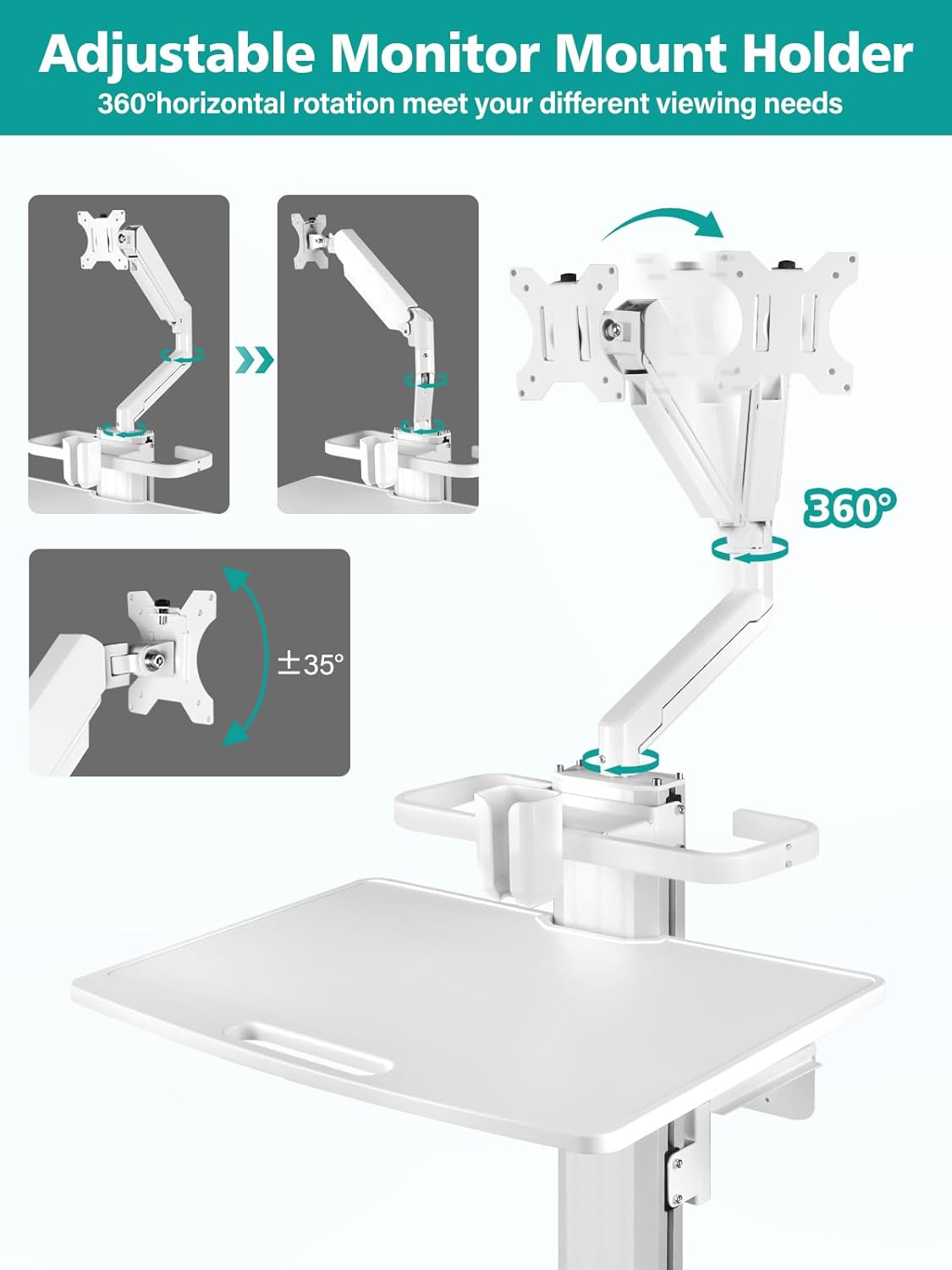 Adjustable Monitor Mount Holder
360°horizontal rotation meet your different viewing needs

360°

±35°