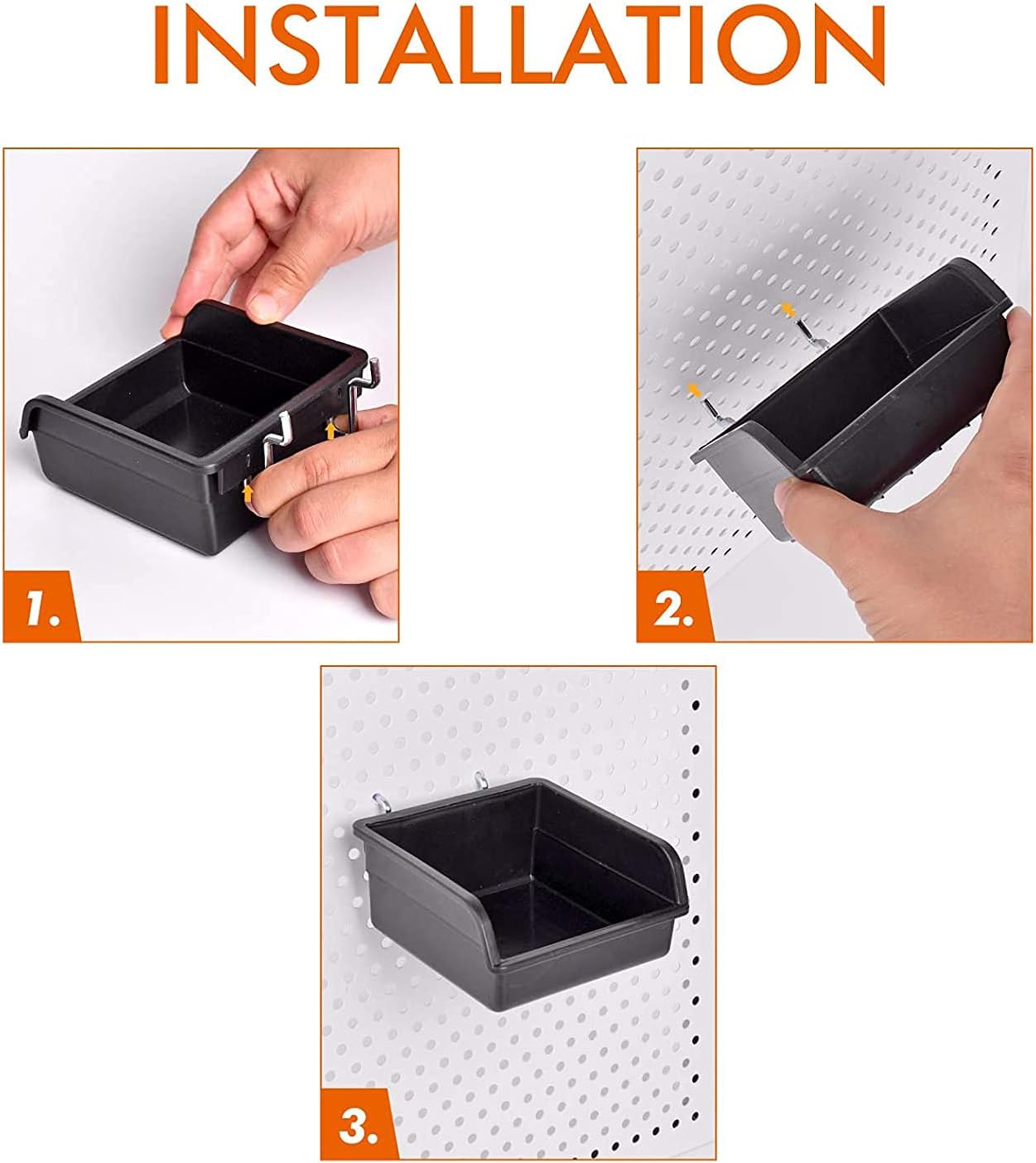 INSTALLATION

1.

2.

3.