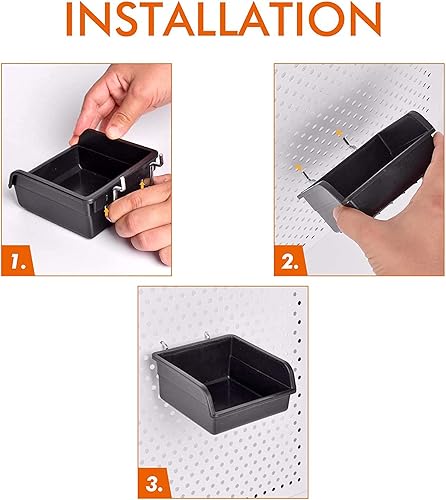 INSTALLATION

1.

2.

3.