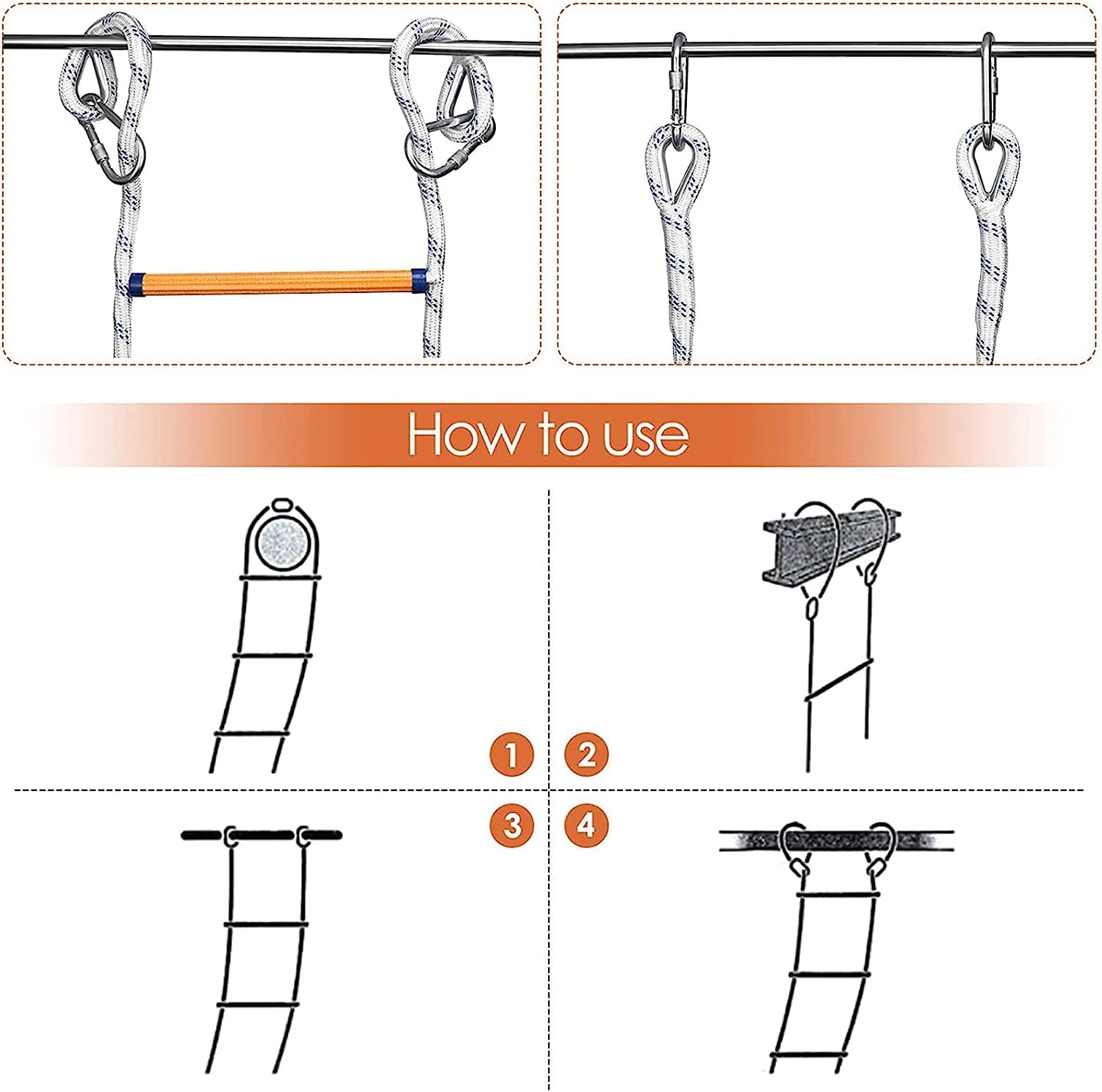 How to use

1

2

3

4