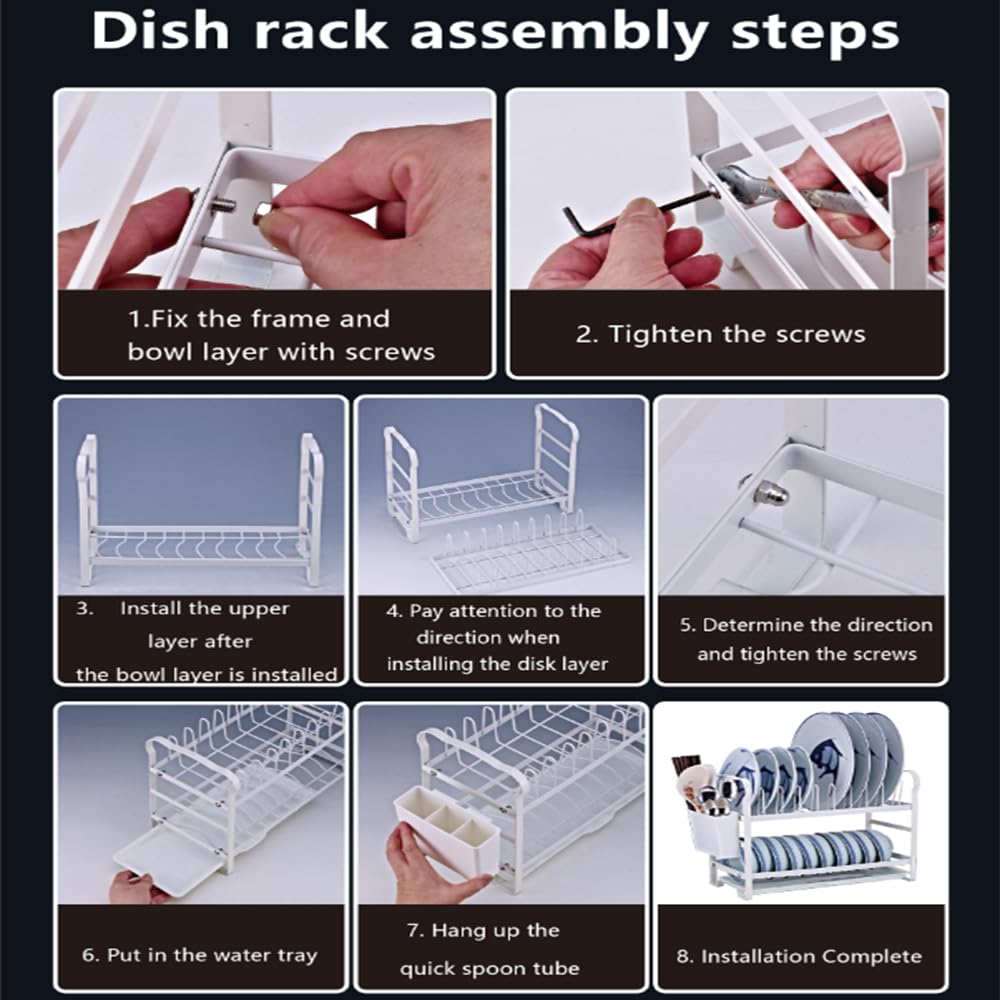 Dish rack assembly steps

1.Fix the frame and bowl layer with screws

2. Tighten the screws

3. Install the upper layer after the bowl layer is installed

4. Pay attention to the direction when installing the disk layer

5. Determine the direction and tighten the screws

6. Put in the water tray

7. Hang up the quick spoon tube

8. Installation Complete