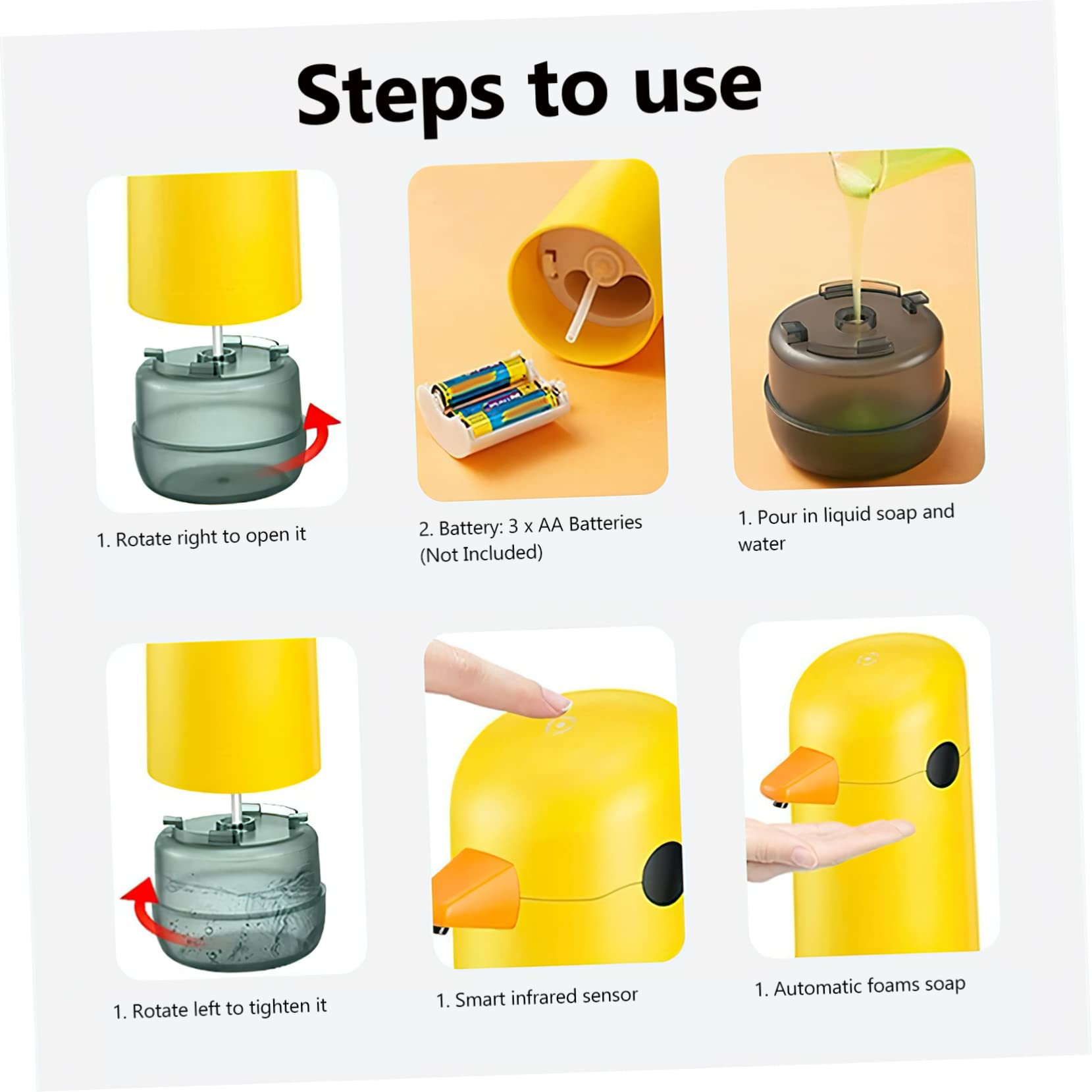 Steps to use

1. Rotate right to open it

2. Battery: 3 x AA Batteries (Not Included)

1. Pour in liquid soap and water

1. Rotate left to tighten it

1. Smart infrared sensor

1. Automatic foams soap