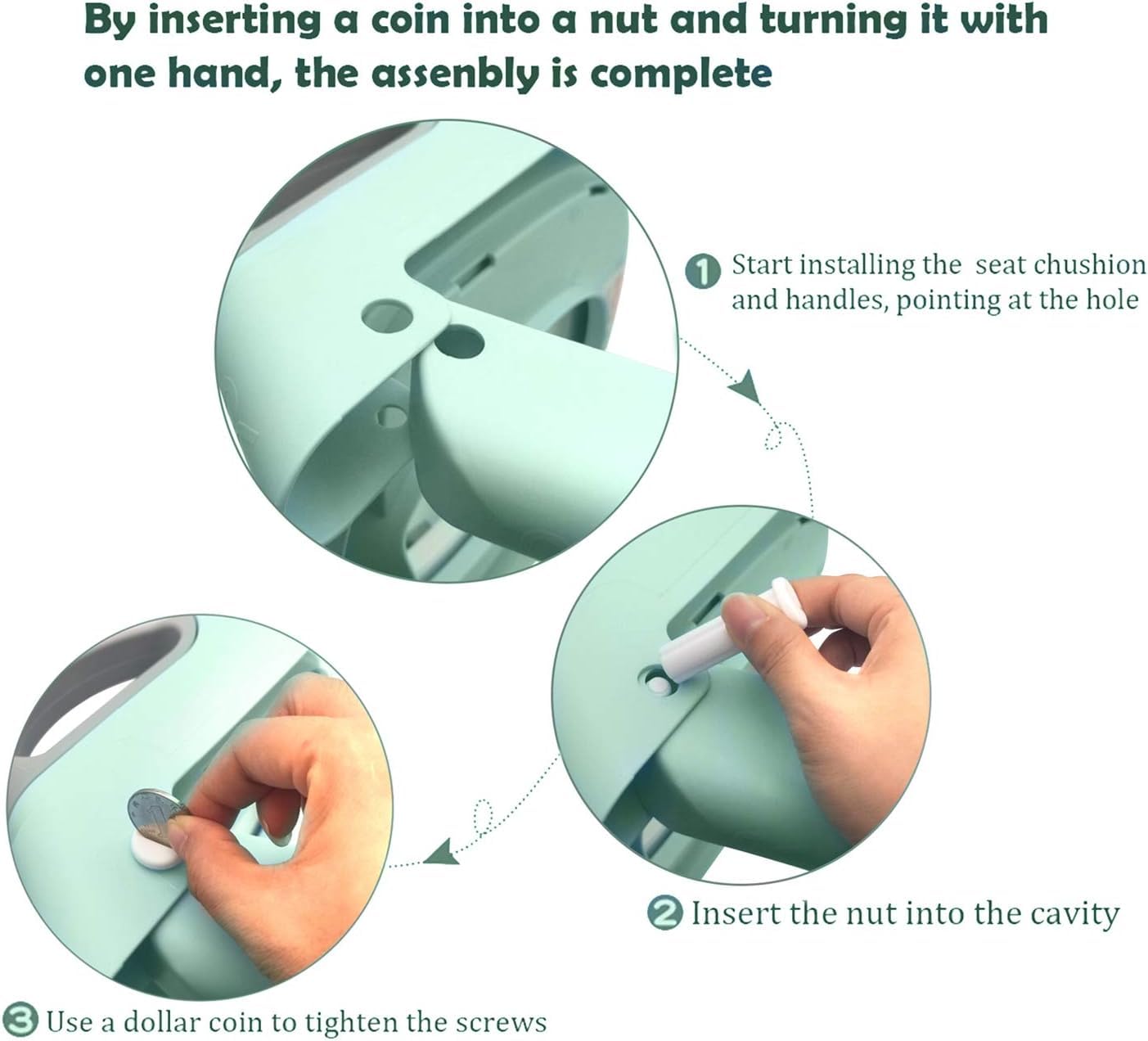 By inserting a coin into a nut and turning it with one hand, the assenbly is complete

1 Start installing the seat chushion and handles, pointing at the hole

2 Insert the nut into the cavity

3 Use a dollar coin to tighten the screws