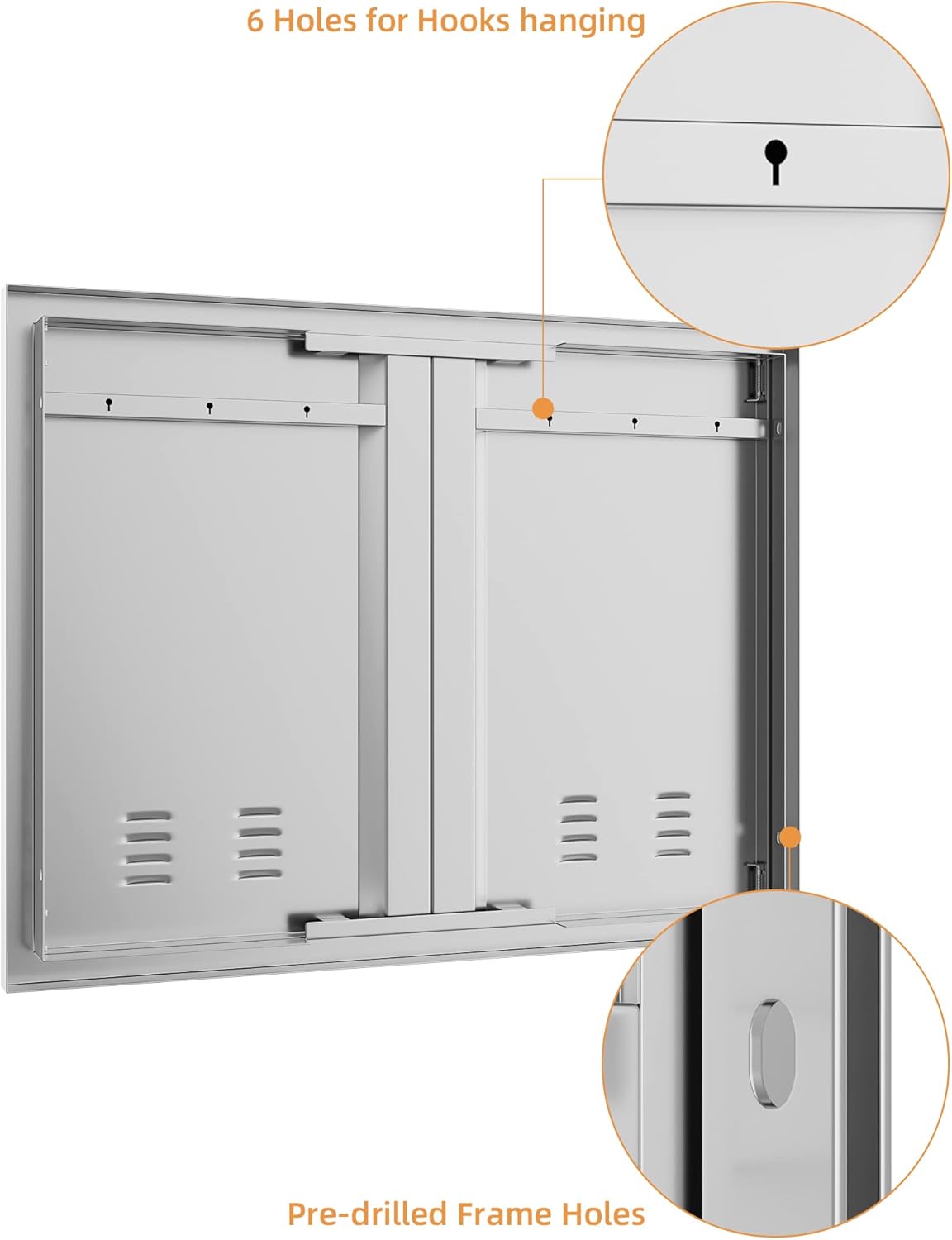 6 Holes for Hooks hanging

Pre-drilled Frame Holes