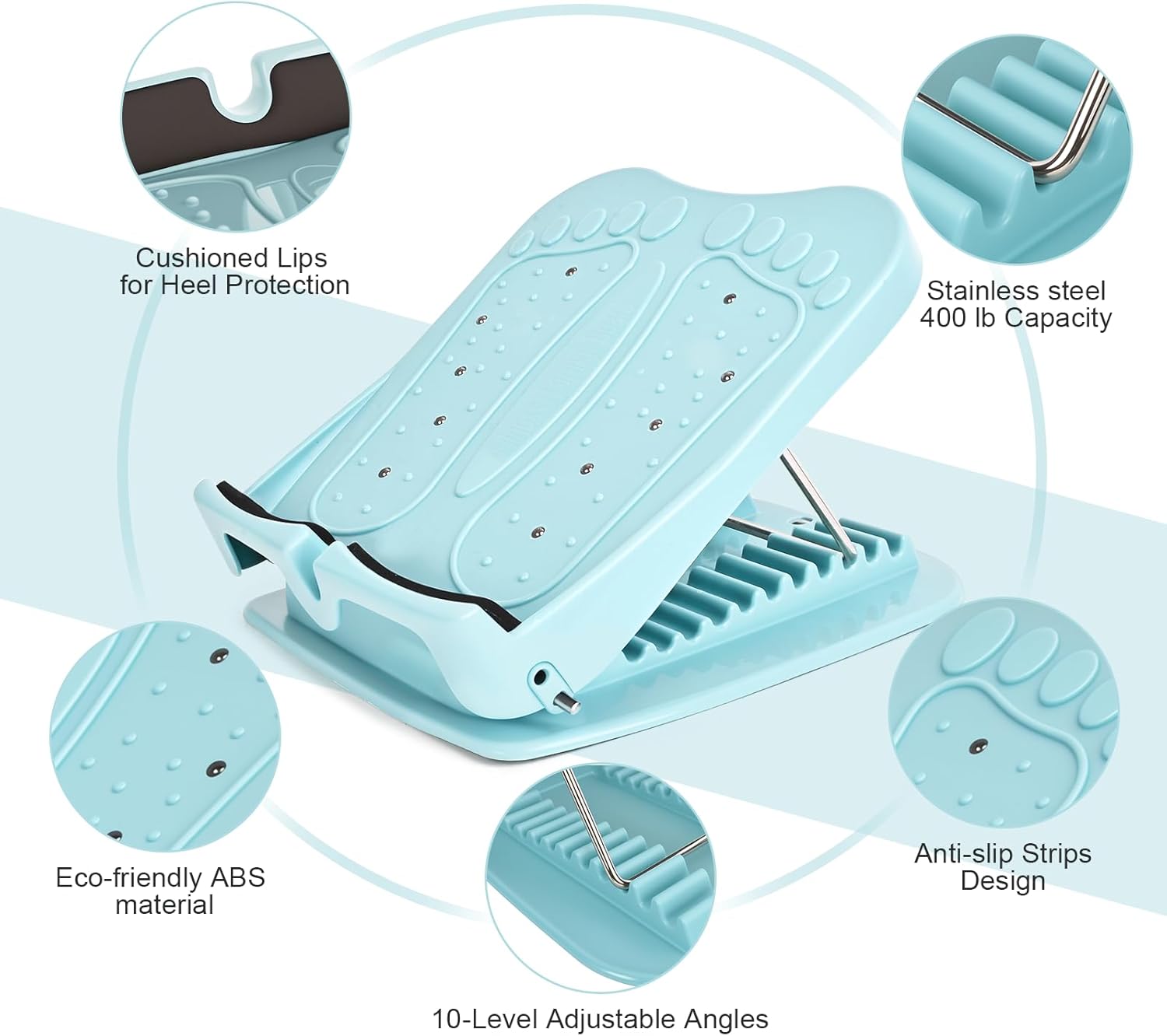 Cushioned Lips for Heel Protection

Stainless steel 400 lb Capacity

Eco-friendly ABS material

Anti-slip Strips Design

10-Level Adjustable Angles