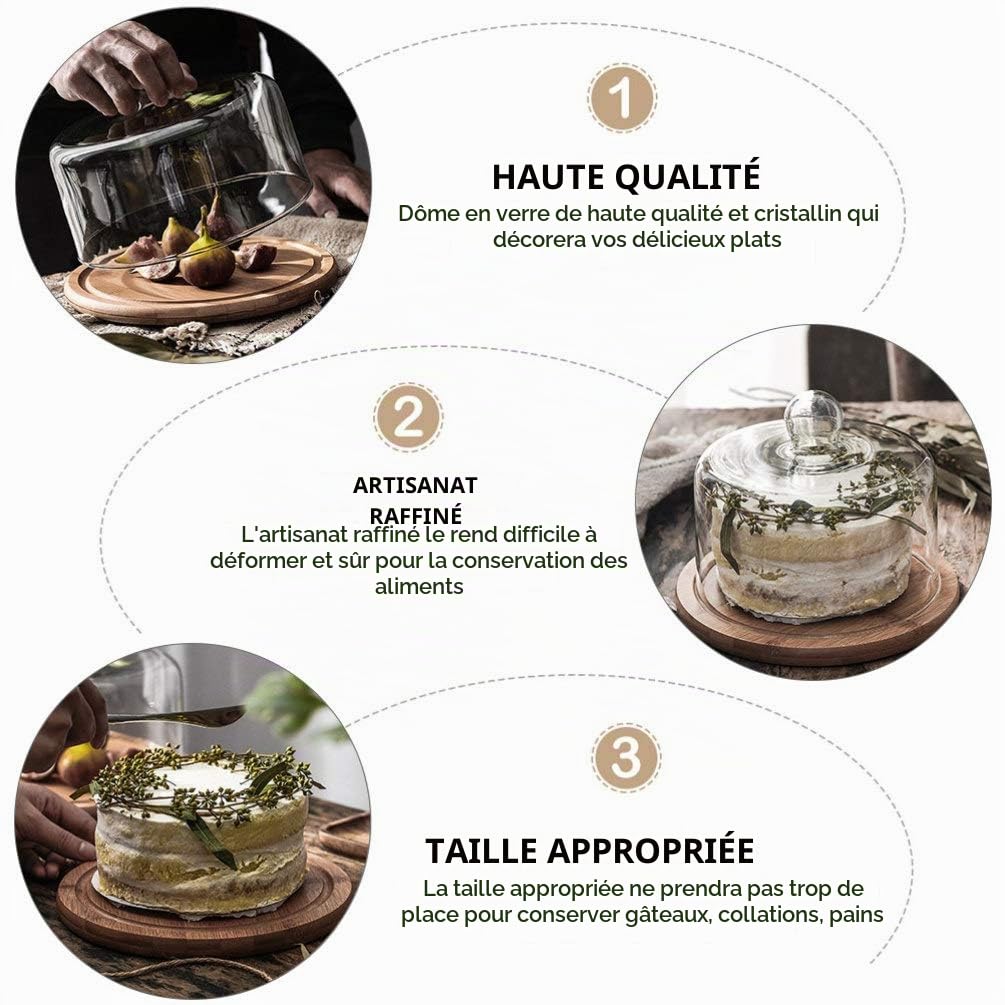 1

HAUTE QUALITÉ

Dôme en verre de haute qualité et cristallin qui décorera vos délicieux plats

2

ARTISANAT RAFFINÉ

L'artisanat raffiné le rend difficile à déformer et sûr pour la conservation des aliments

3

TAILLE APPROPRIÉE

La taille appropriée ne prendra pas trop de place pour conserver gâteaux, collations, pains