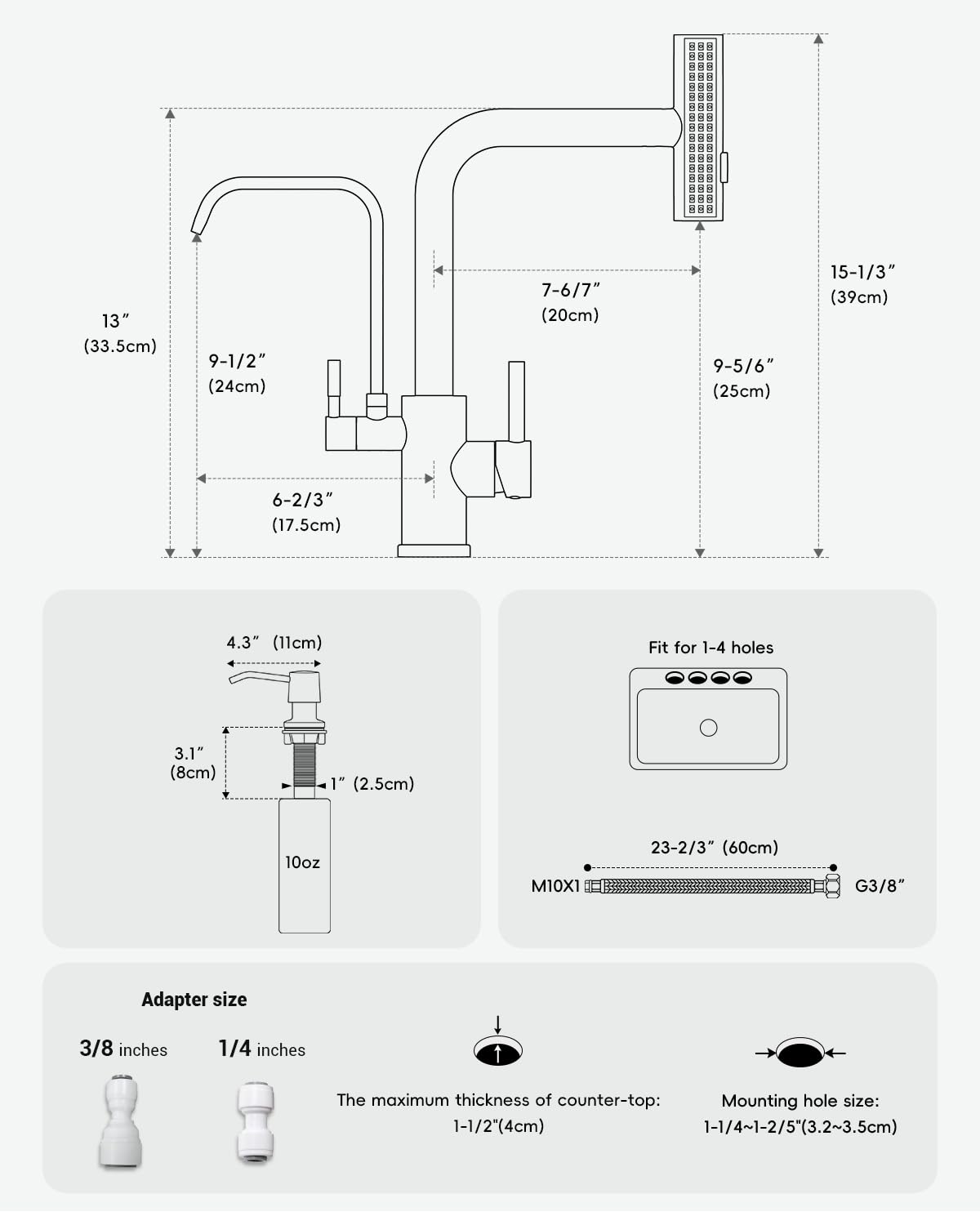 13″
(33.5cm)

9-1/2″
(24cm)

6-2/3″
(17.5cm)

7-6/7″
(20cm)

9-5/6″
(25cm)

15-1/3″
(39cm)

4.3″ (11cm)

3.1″
(8cm)

1″ (2.5cm)

10oz

Fit for 1-4 holes

23-2/3″ (60cm)

M10X1

G3/8″

Adapter size

3/8 inches

1/4 inches

The maximum thickness of counter-top:
1-1/2"(4cm)

Mounting hole size:
1-1/4~1-2/5"(3.2~3.5cm)