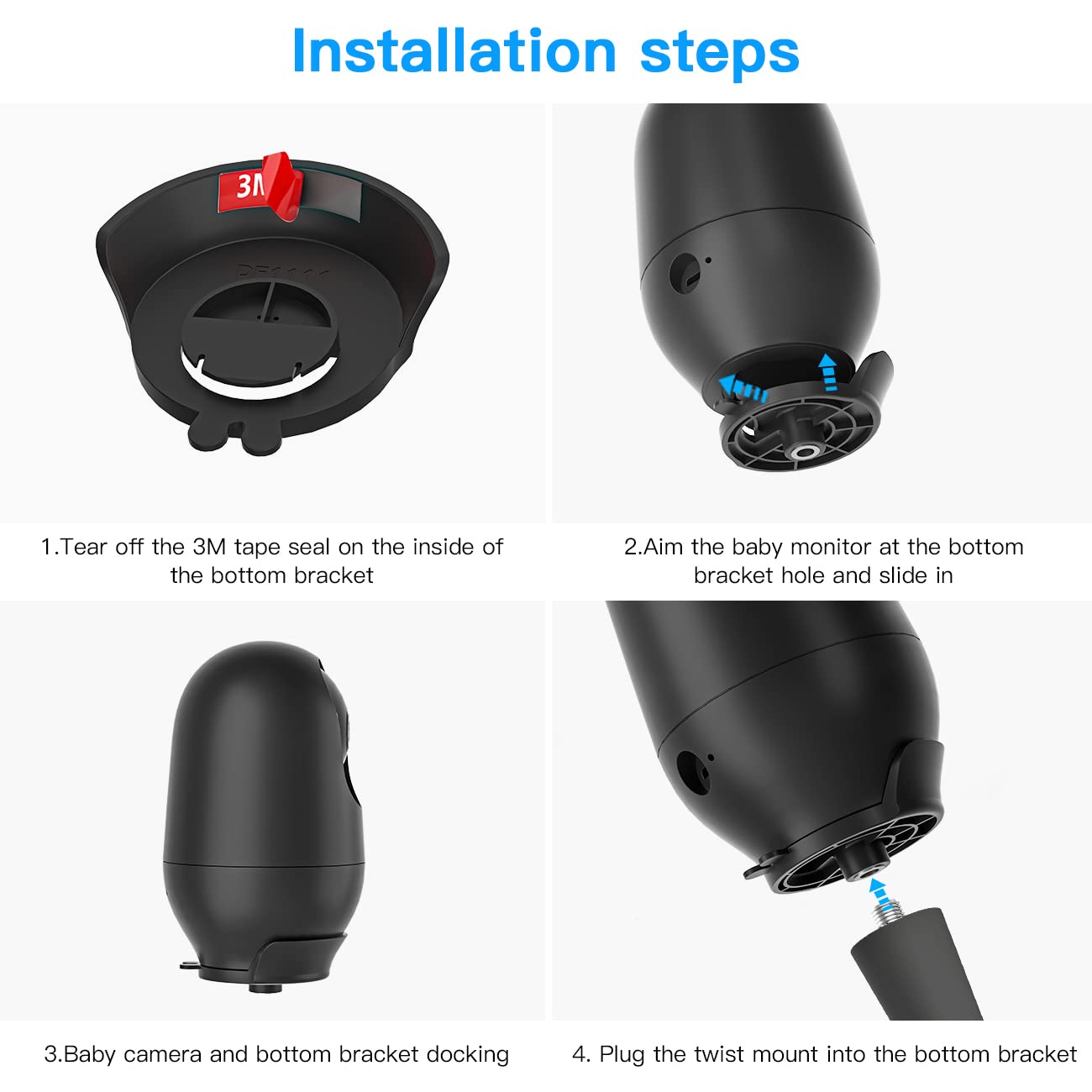 Installation steps

3M

1.Tear off the 3M tape seal on the inside of the bottom bracket

2.Aim the baby monitor at the bottom bracket hole and slide in

3.Baby camera and bottom bracket docking

4. Plug the twist mount into the bottom bracket