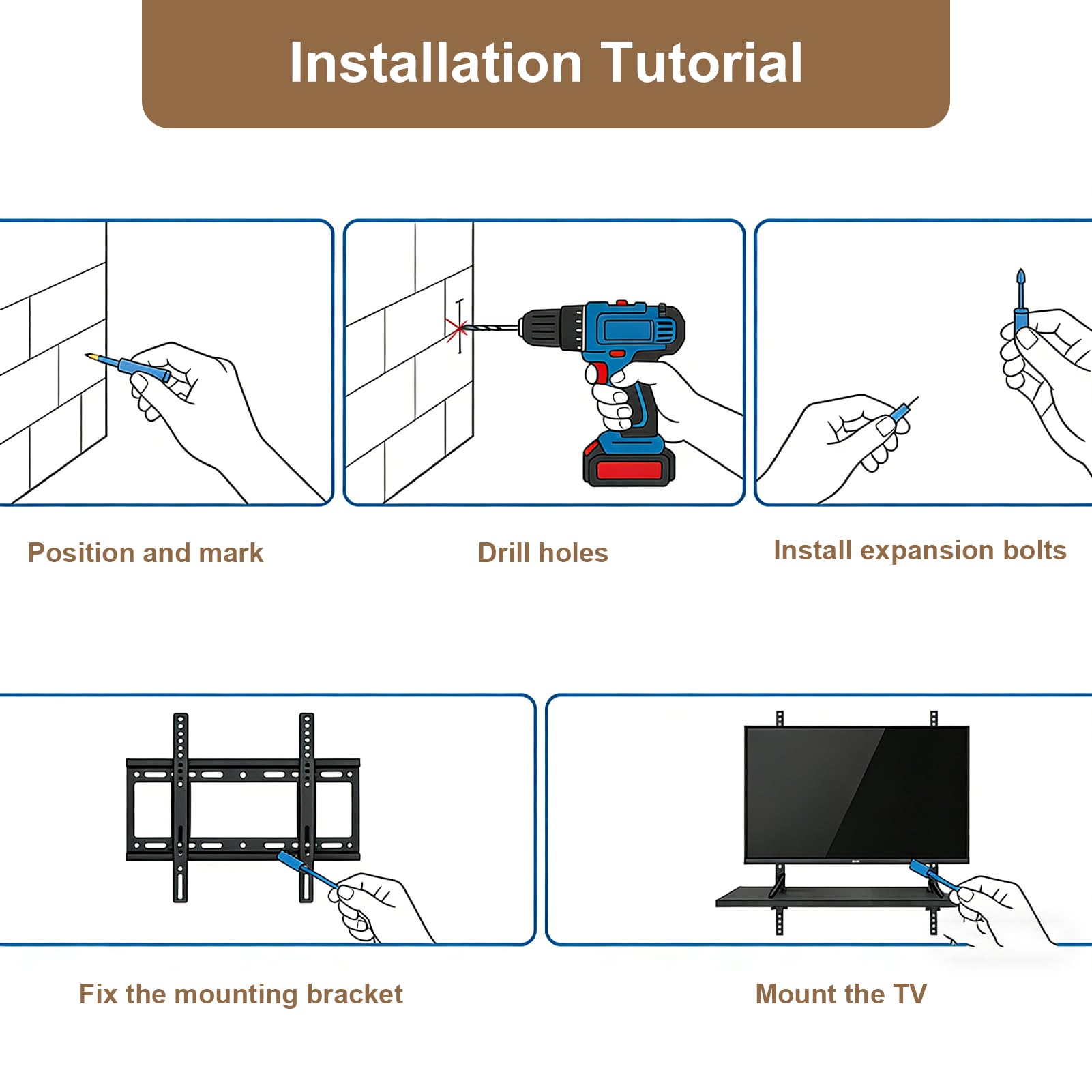 Installation Tutorial

Position and mark

Drill holes

Install expansion bolts

Fix the mounting bracket

Mount the TV