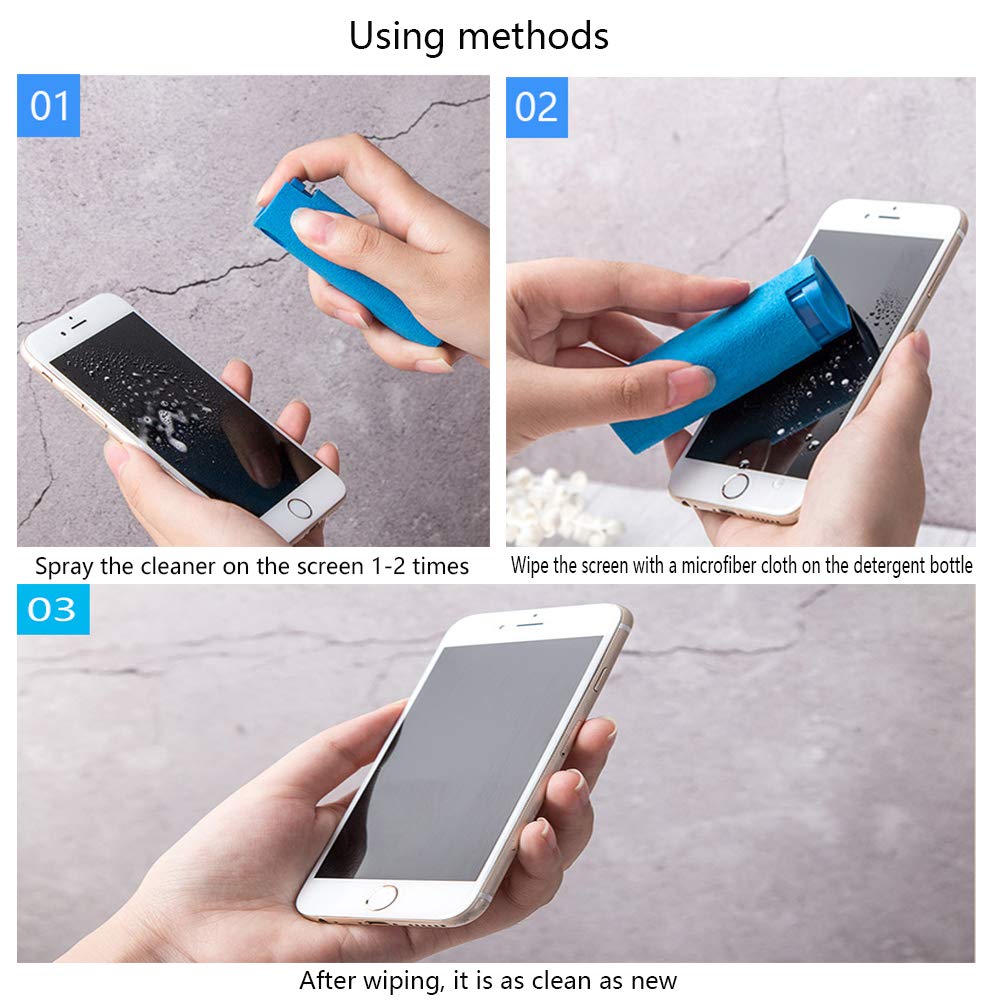 Using methods

01

Spray the cleaner on the screen 1-2 times

02

Wipe the screen with a microfiber cloth on the detergent bottle

03

After wiping, it is as clean as new