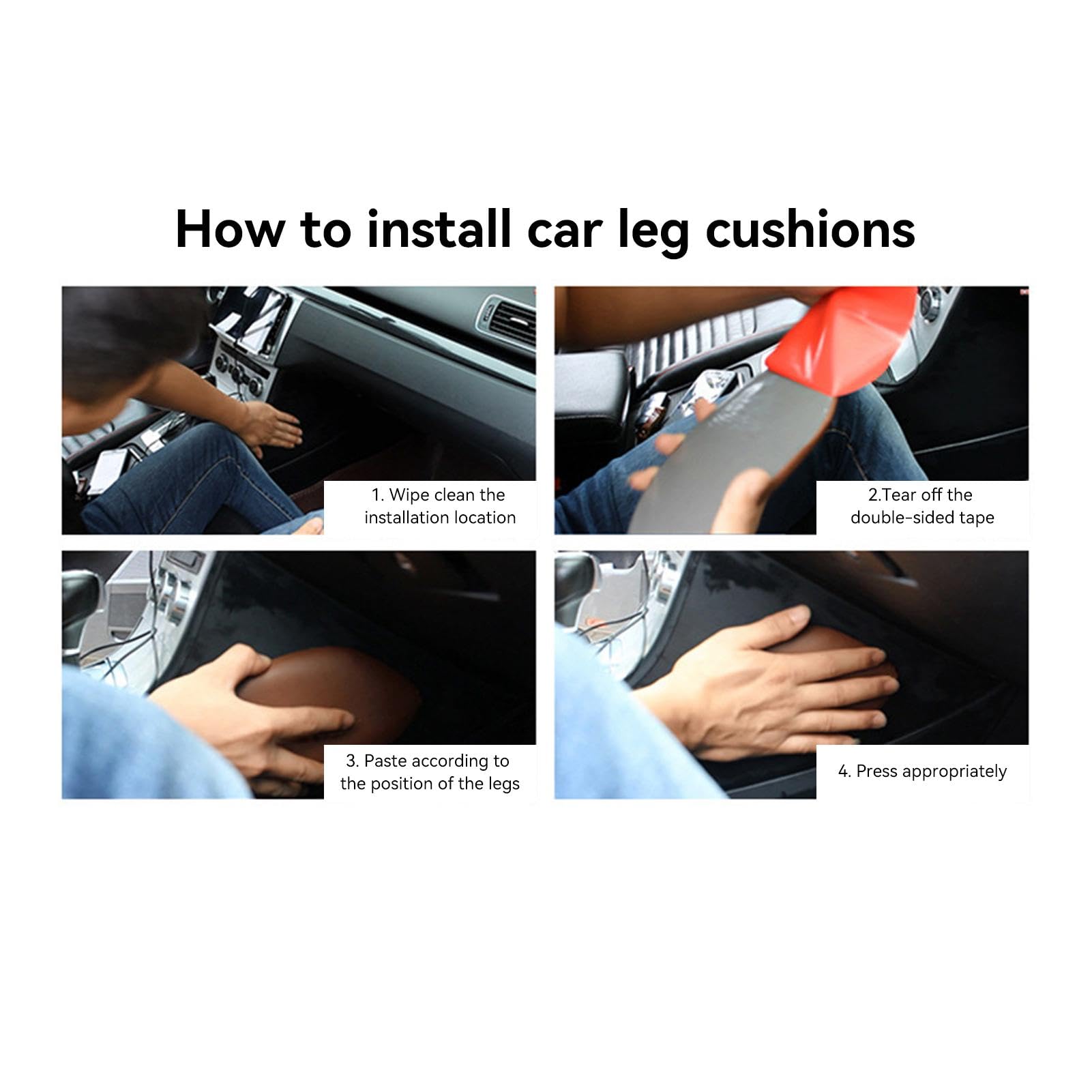 How to install car leg cushions

1. Wipe clean the installation location

2.Tear off the double-sided tape

3. Paste according to the position of the legs

4. Press appropriately