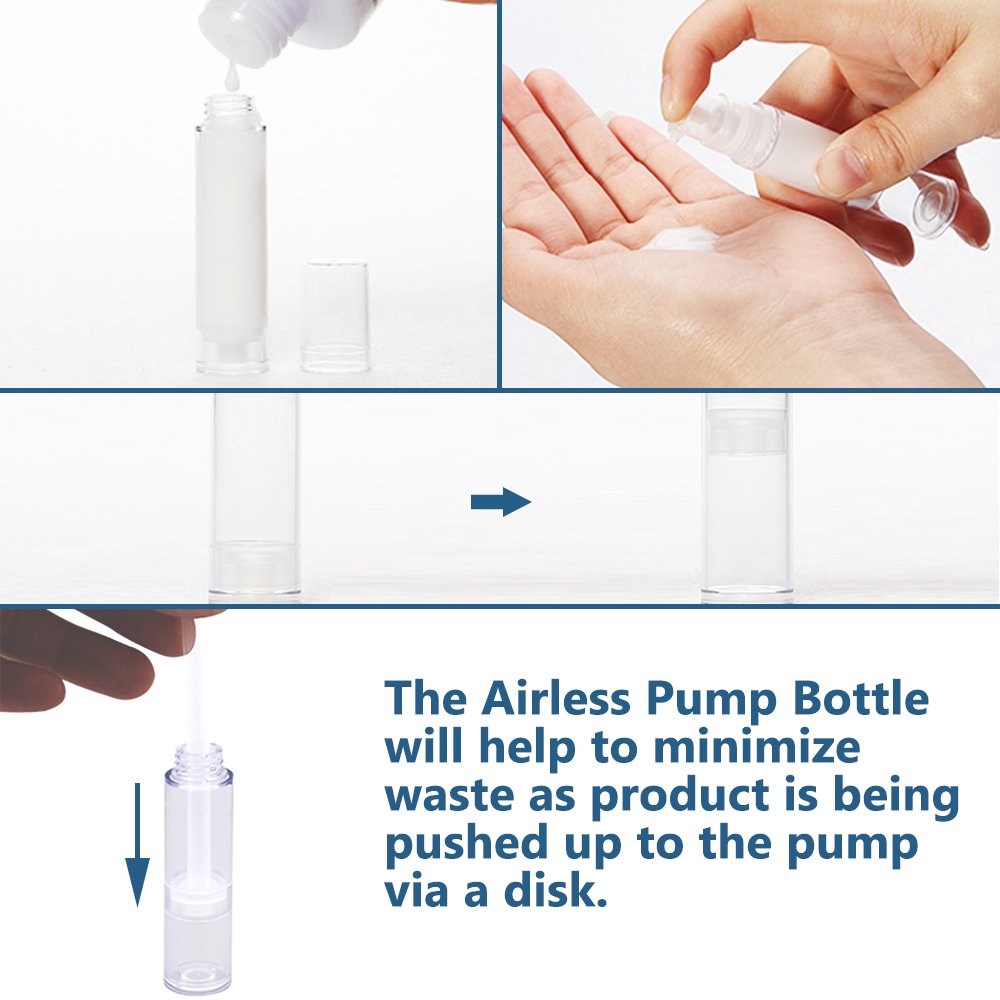 The Airless Pump Bottle will help to minimize waste as product is being pushed up to the pump via a disk.