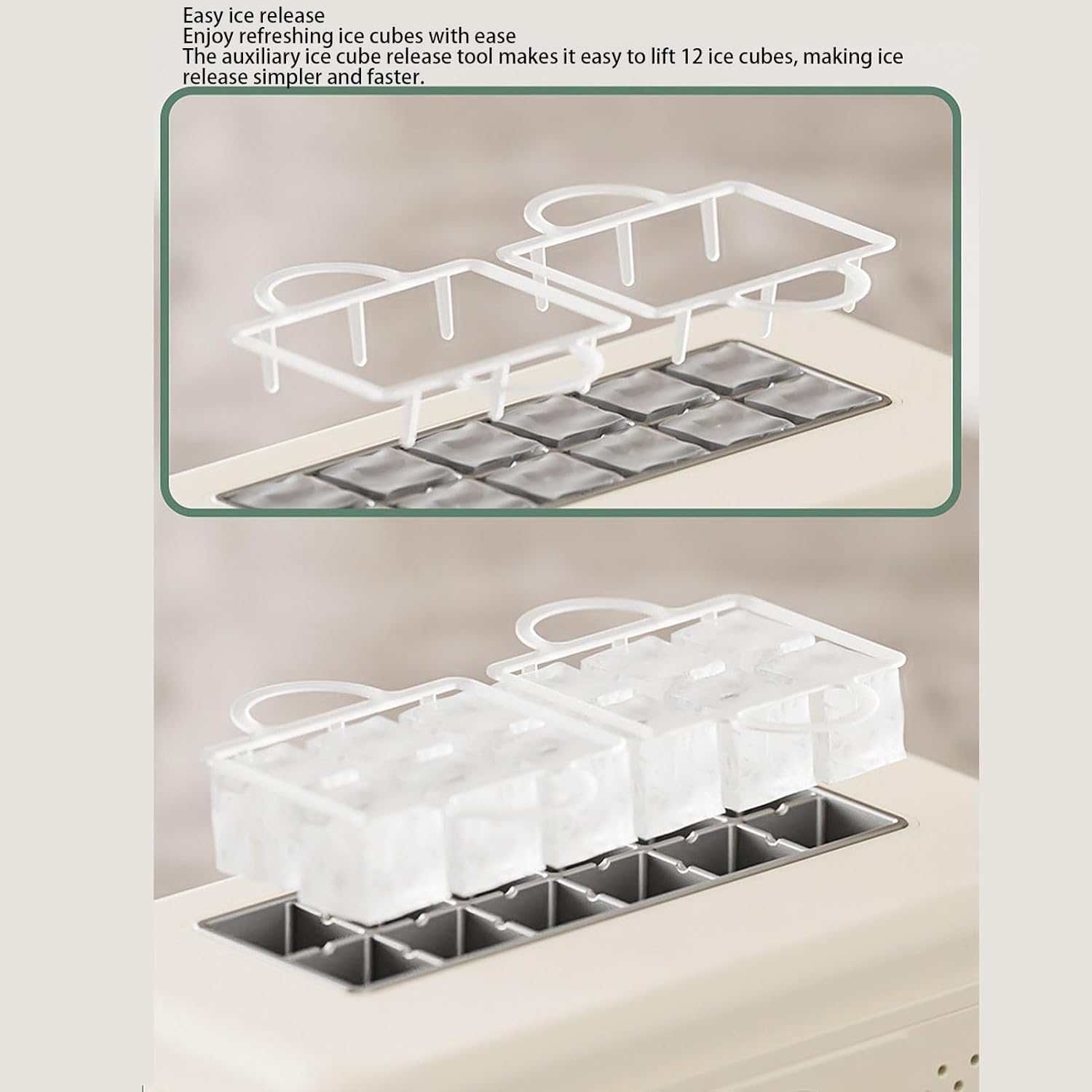 Easy ice release
Enjoy refreshing ice cubes with ease
The auxiliary ice cube release tool makes it easy to lift 12 ice cubes, making ice release simpler and faster.