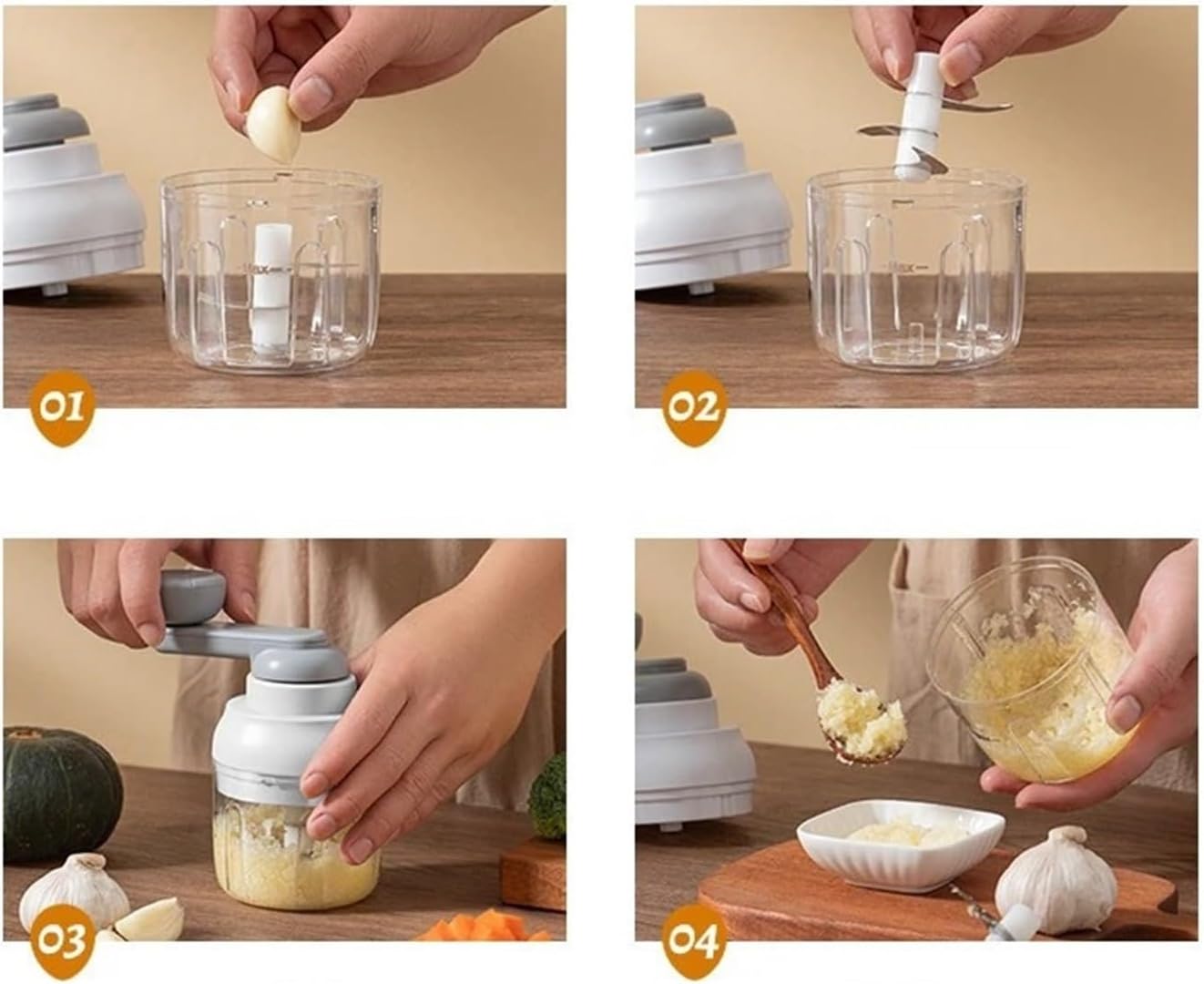 01

02

03

04