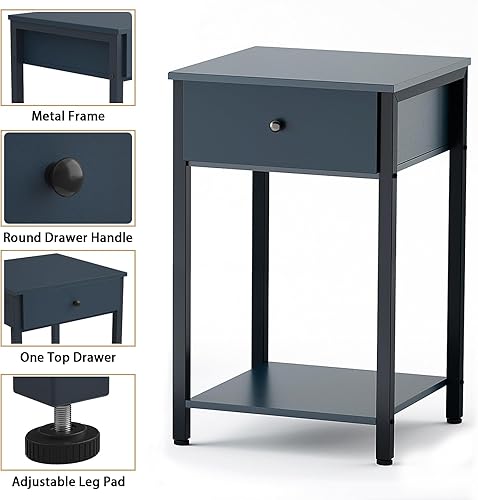 Metal Frame

Round Drawer Handle

One Top Drawer

Adjustable Leg Pad