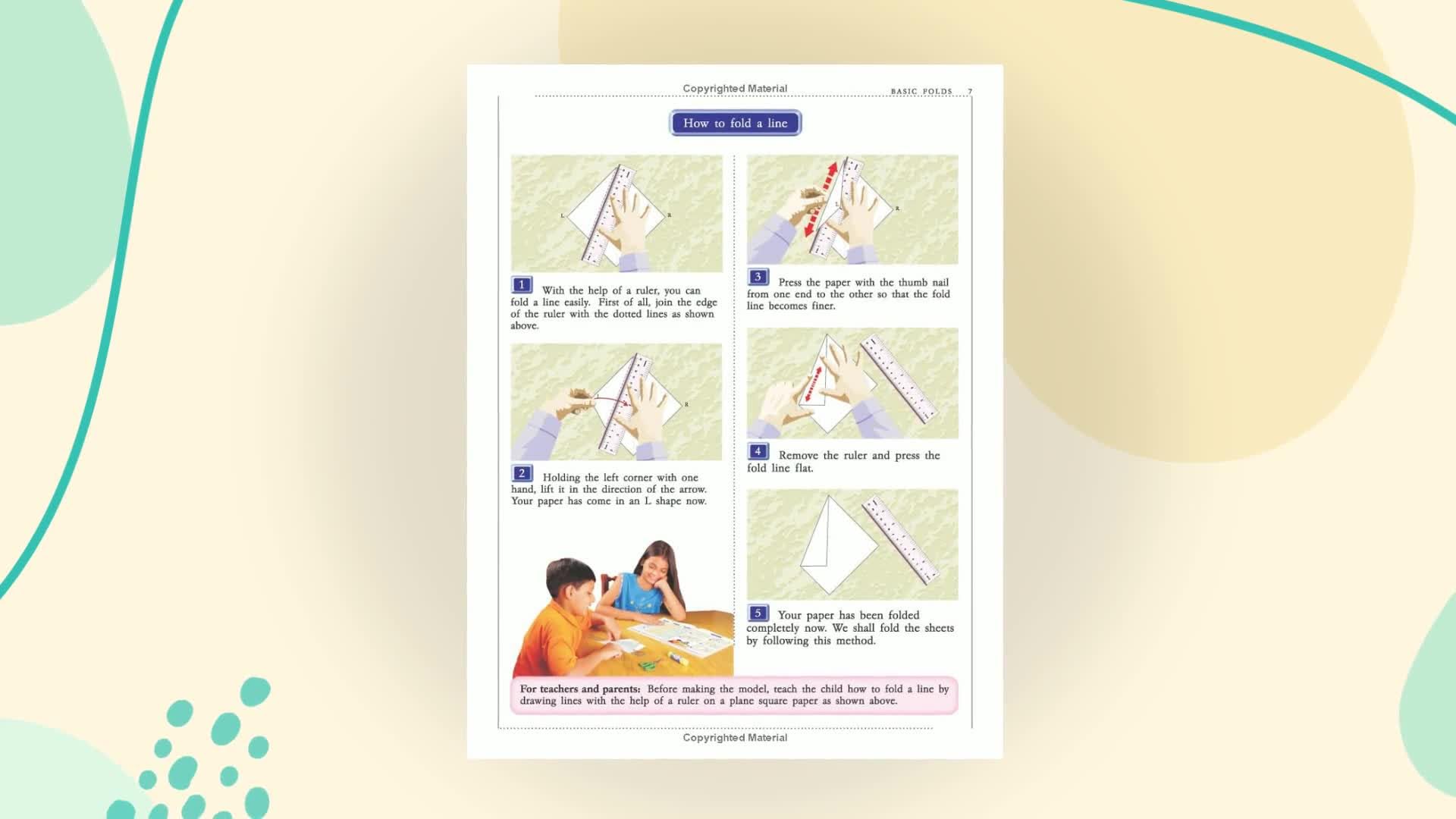 Copyrighted Material

BASIC FOLDS 7

How to fold a line

L R

1 With the help of a ruler, you can fold a line easily. First of all, join the edge of the ruler with the dotted lines as shown above.

R

2 Holding the left corner with one hand, lift it in the direction of the arrow. Your paper has come in an L shape now.

L R

3 Press the paper with the thumb nail from one end to the other so that the fold line becomes finer.

4 Remove the ruler and press the fold line flat.

5 Your paper has been folded completely now. We shall fold the sheets by following this method.

For teachers and parents: Before making the model, teach the child how to fold a line by drawing lines with the help of a ruler on a plane square paper as shown above.

Copyrighted Material