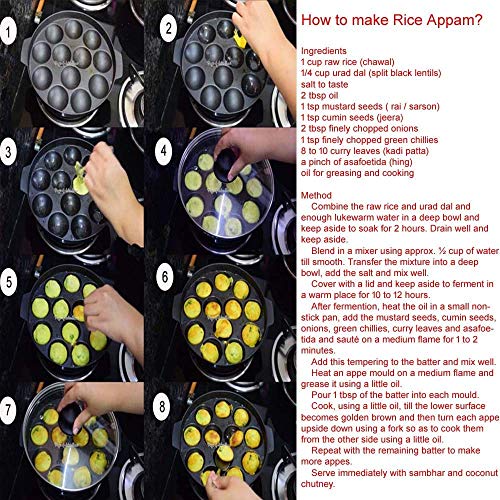 1

2

3

4

5

6

7

8

How to make Rice Appam?

Ingredients
1 cup raw rice (chawal)
1/4 cup urad dal (split black lentils)
salt to taste
2 tbsp oil
1 tsp mustard seeds ( rai / sarson)
1 tsp cumin seeds (jeera)
2 tbsp finely chopped onions
1 tsp finely chopped green chillies
8 to 10 curry leaves (kadi patta)
a pinch of asafoetida (hing)
oil for greasing and cooking

Method
Combine the raw rice and urad dal and enough lukewarm water in a deep bowl and keep aside to soak for 2 hours. Drain well and keep aside.

Blend in a mixer using approx. ½ cup of water till smooth. Transfer the mixture into a deep bowl, add the salt and mix well.

Cover with a lid and keep aside to ferment in a warm place for 10 to 12 hours.

After fermention, heat the oil in a small non-stick pan, add the mustard seeds, cumin seeds, onions, green chillies, curry leaves and asafoetida and sauté on a medium flame for 1 to 2 minutes.

Add this tempering to the batter and mix well.

Heat an appe mould on a medium flame and grease it using a little oil.

Pour 1 tbsp of the batter into each mould.

Cook, using a little oil, till the lower surface becomes golden brown and then turn each appe upside down using a fork so as to cook them from the other side using a little oil.

Repeat with the remaining batter to make more appes.

Serve immediately with sambhar and coconut chutney.