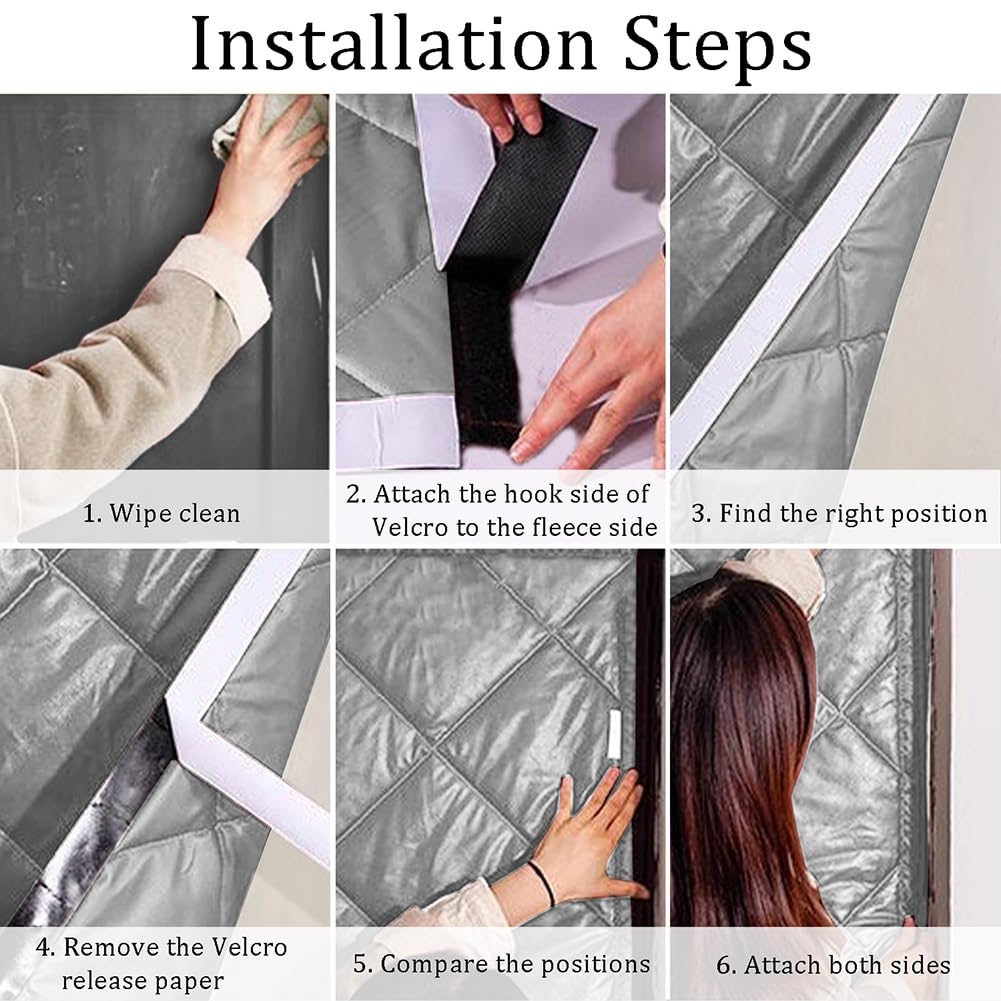 Installation Steps

1. Wipe clean

2. Attach the hook side of Velcro to the fleece side

3. Find the right position

4. Remove the Velcro release paper

5. Compare the positions

6. Attach both sides