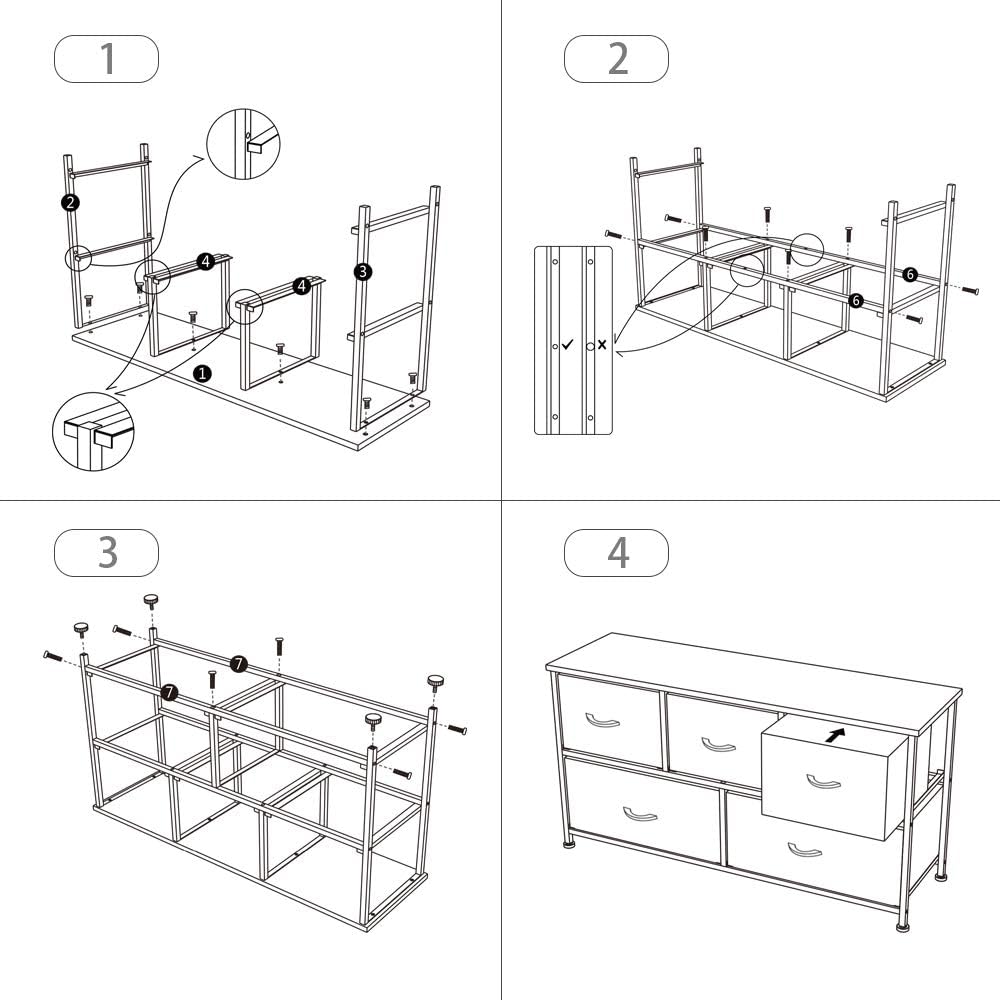 1

2

4

4

3

1

2

✓ ×

6

6

3

7

7

4