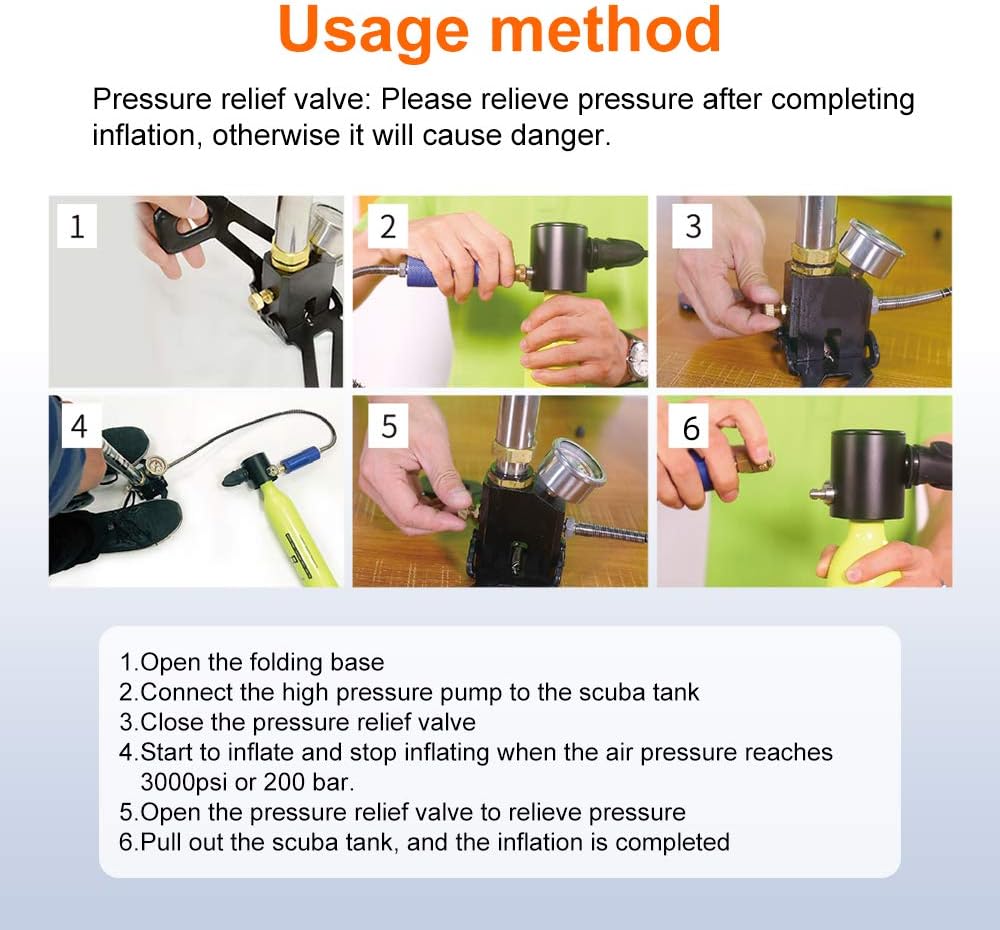 Usage method

Pressure relief valve: Please relieve pressure after completing inflation, otherwise it will cause danger.

1

2

3

4

5

6

1.Open the folding base
2.Connect the high pressure pump to the scuba tank
3.Close the pressure relief valve
4.Start to inflate and stop inflating when the air pressure reaches 3000psi or 200 bar.
5.Open the pressure relief valve to relieve pressure
6.Pull out the scuba tank, and the inflation is completed