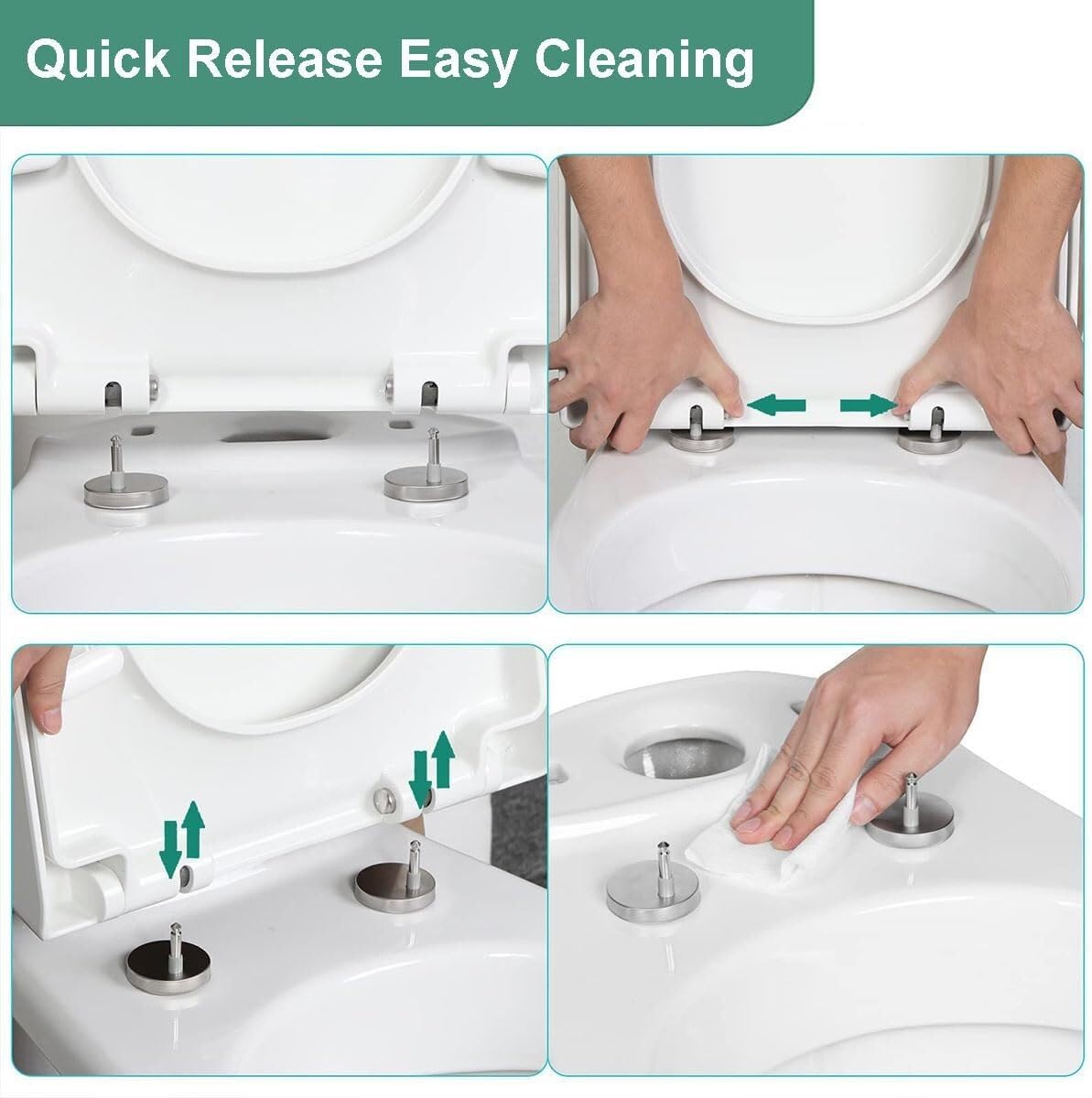 Quick Release Easy Cleaning