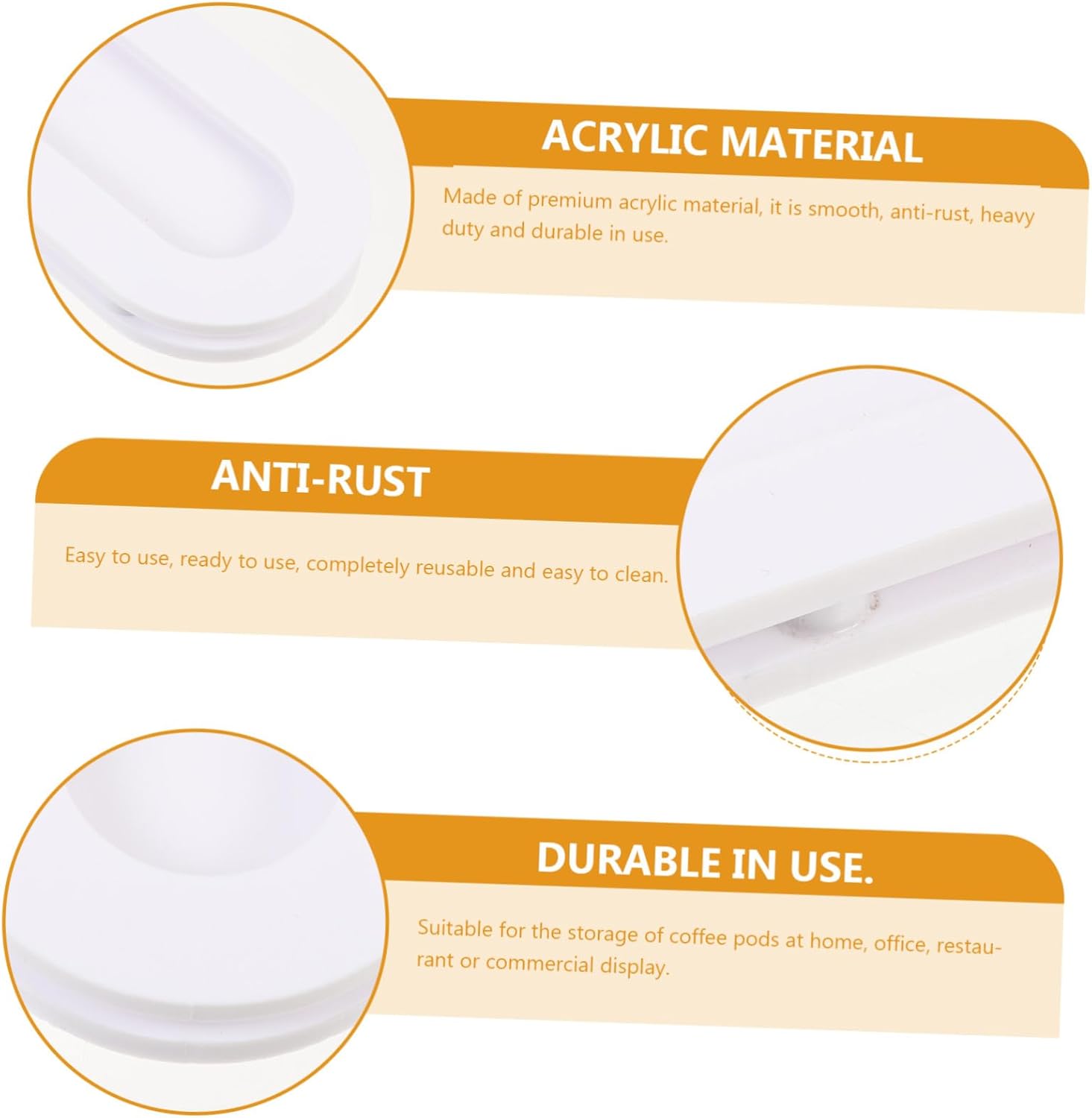 ACRYLIC MATERIAL

Made of premium acrylic material, it is smooth, anti-rust, heavy duty and durable in use.

ANTI-RUST

Easy to use, ready to use, completely reusable and easy to clean.

DURABLE IN USE.

Suitable for the storage of coffee pods at home, office, restaurant or commercial display.