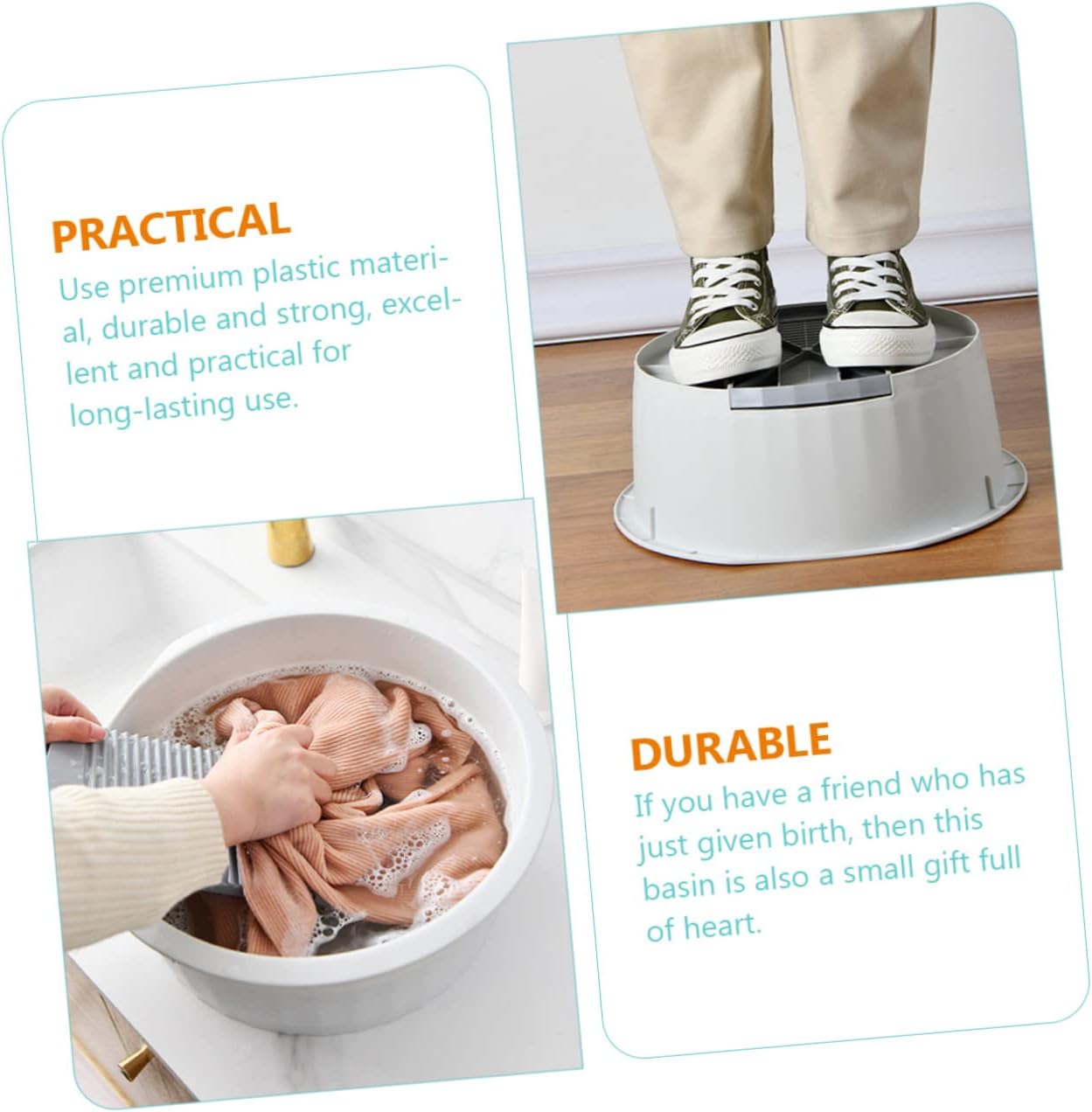 PRACTICAL
Use premium plastic material, durable and strong, excellent and practical for long-lasting use.

DURABLE
If you have a friend who has just given birth, then this basin is also a small gift full of heart.