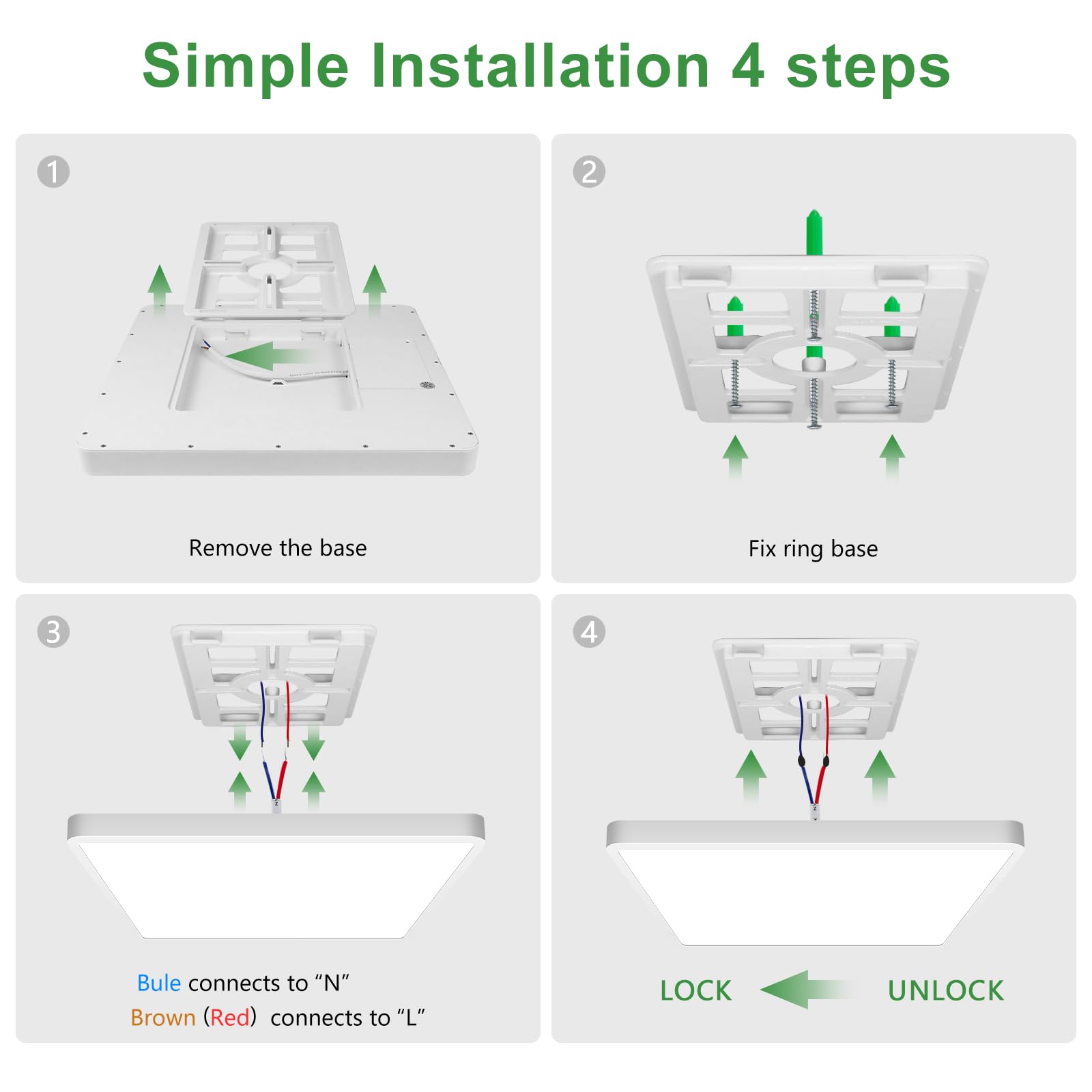 Simple Installation 4 steps

1

Remove the base

2

Fix ring base

3

Bule connects to “N”
Brown (Red) connects to “L”

4

LOCK UNLOCK