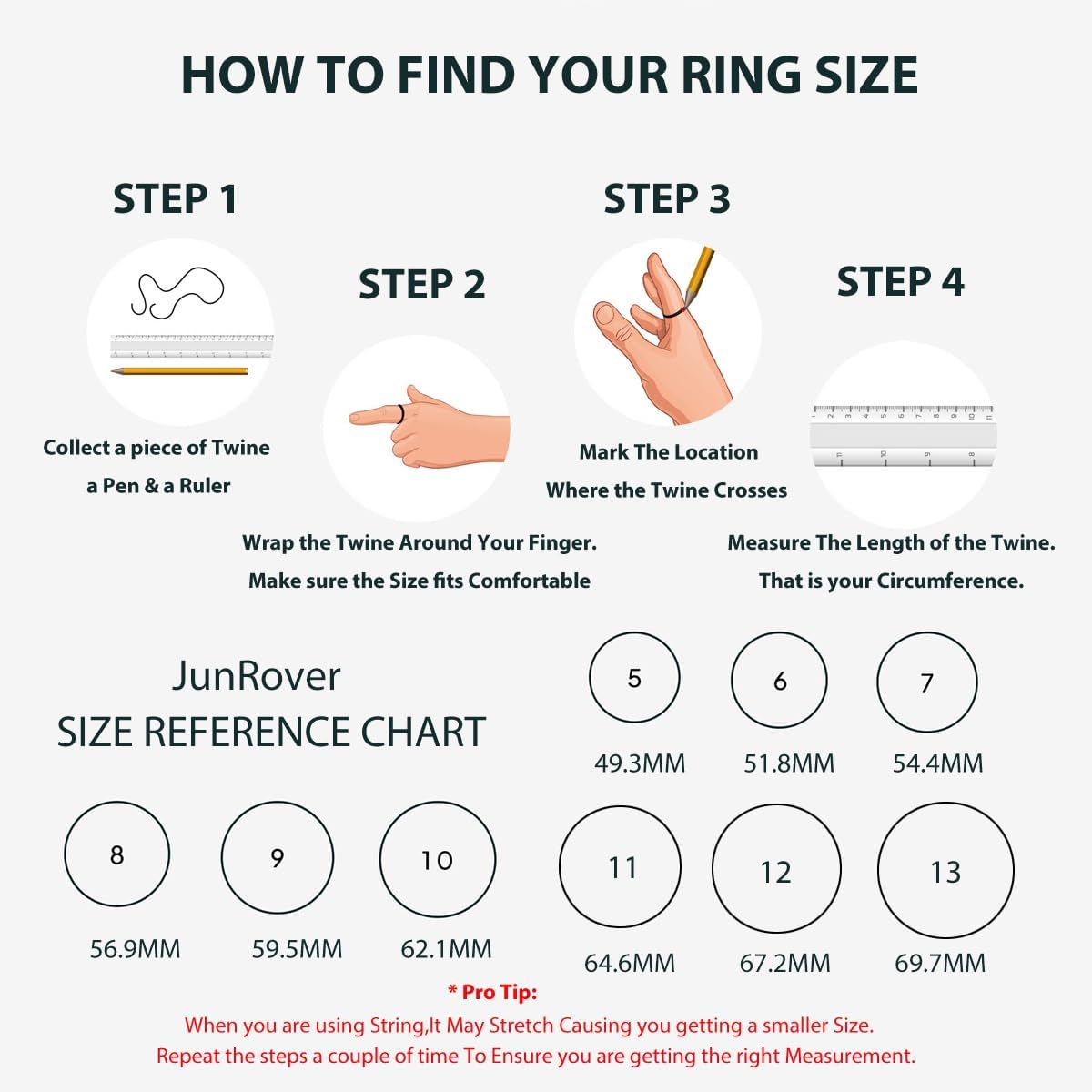 HOW TO FIND YOUR RING SIZE

STEP 1

Collect a piece of Twine
a Pen & a Ruler

STEP 2

Wrap the Twine Around Your Finger.
Make sure the Size fits Comfortable

STEP 3

Mark The Location
Where the Twine Crosses

STEP 4

Measure The Length of the Twine.
That is your Circumference.

JunRover
SIZE REFERENCE CHART

5
49.3MM

6
51.8MM

7
54.4MM

8
56.9MM

9
59.5MM

10
62.1MM

11
64.6MM

12
67.2MM

13
69.7MM

* Pro Tip:
When you are using String,It May Stretch Causing you getting a smaller Size.
Repeat the steps a couple of time To Ensure you are getting the right Measurement.