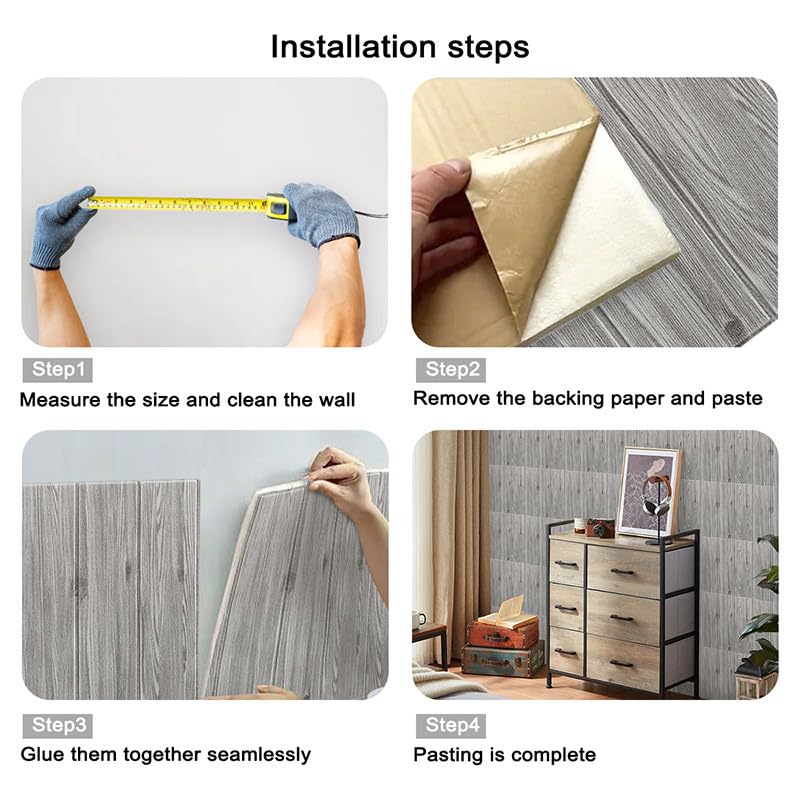 Installation steps

Step1
Measure the size and clean the wall

Step2
Remove the backing paper and paste

Step3
Glue them together seamlessly

Step4
Pasting is complete