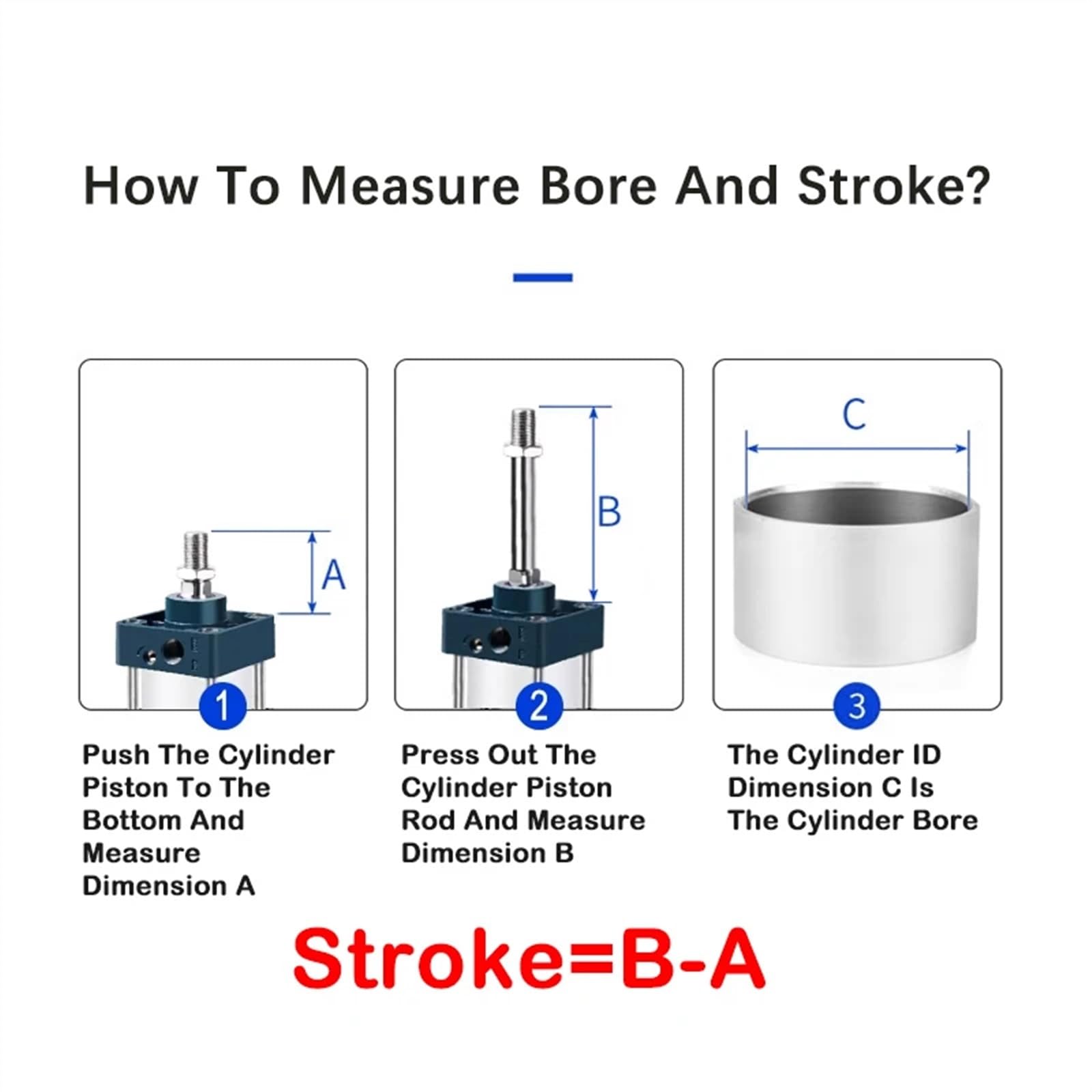 How To Measure Bore And Stroke?

A

1

Push The Cylinder Piston To The Bottom And Measure Dimension A

B

2

Press Out The Cylinder Piston Rod And Measure Dimension B

C

3

The Cylinder ID Dimension C Is The Cylinder Bore

Stroke=B-A