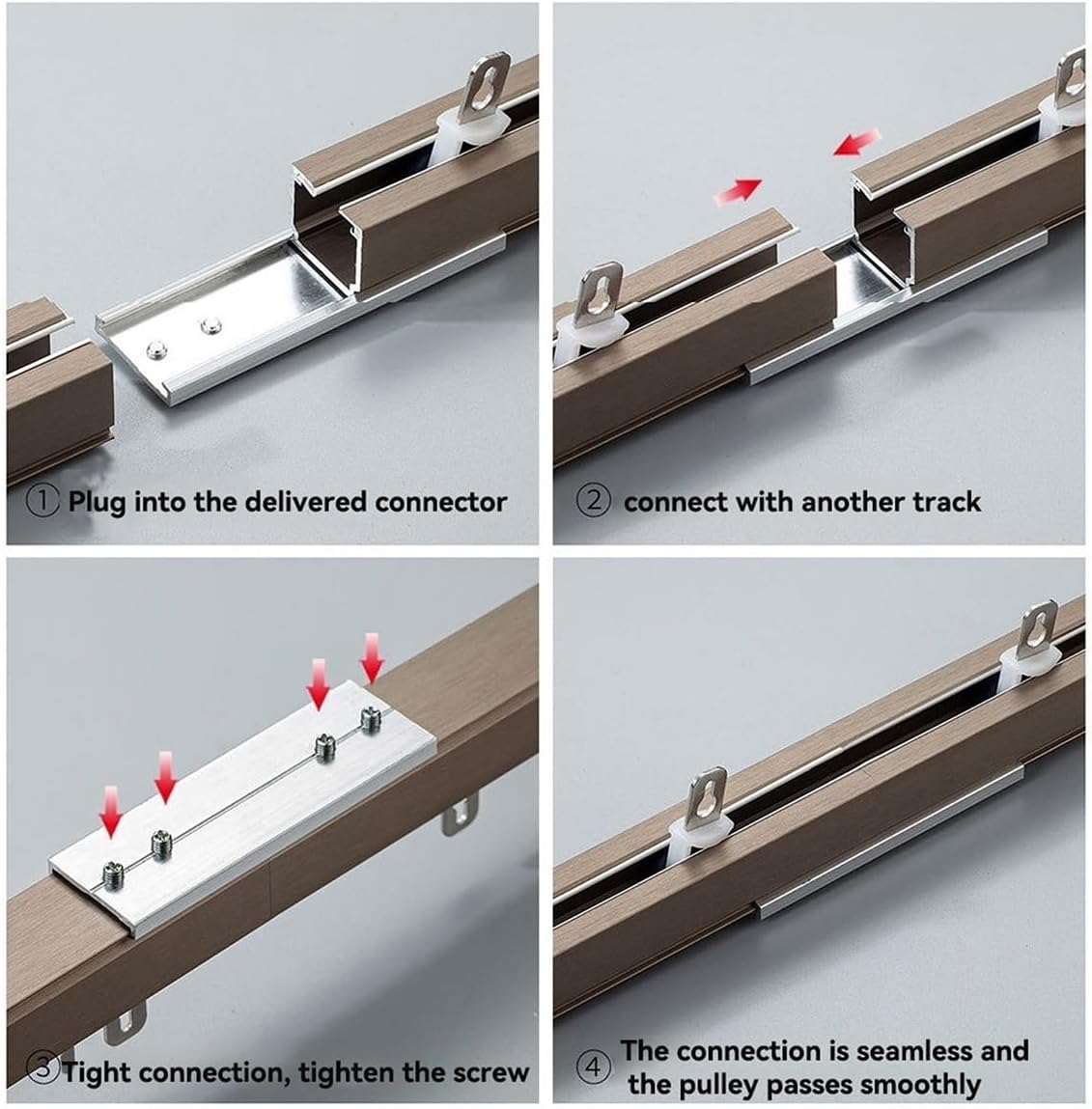 ① Plug into the delivered connector

② connect with another track

③ Tight connection, tighten the screw

④ The connection is seamless and the pulley passes smoothly