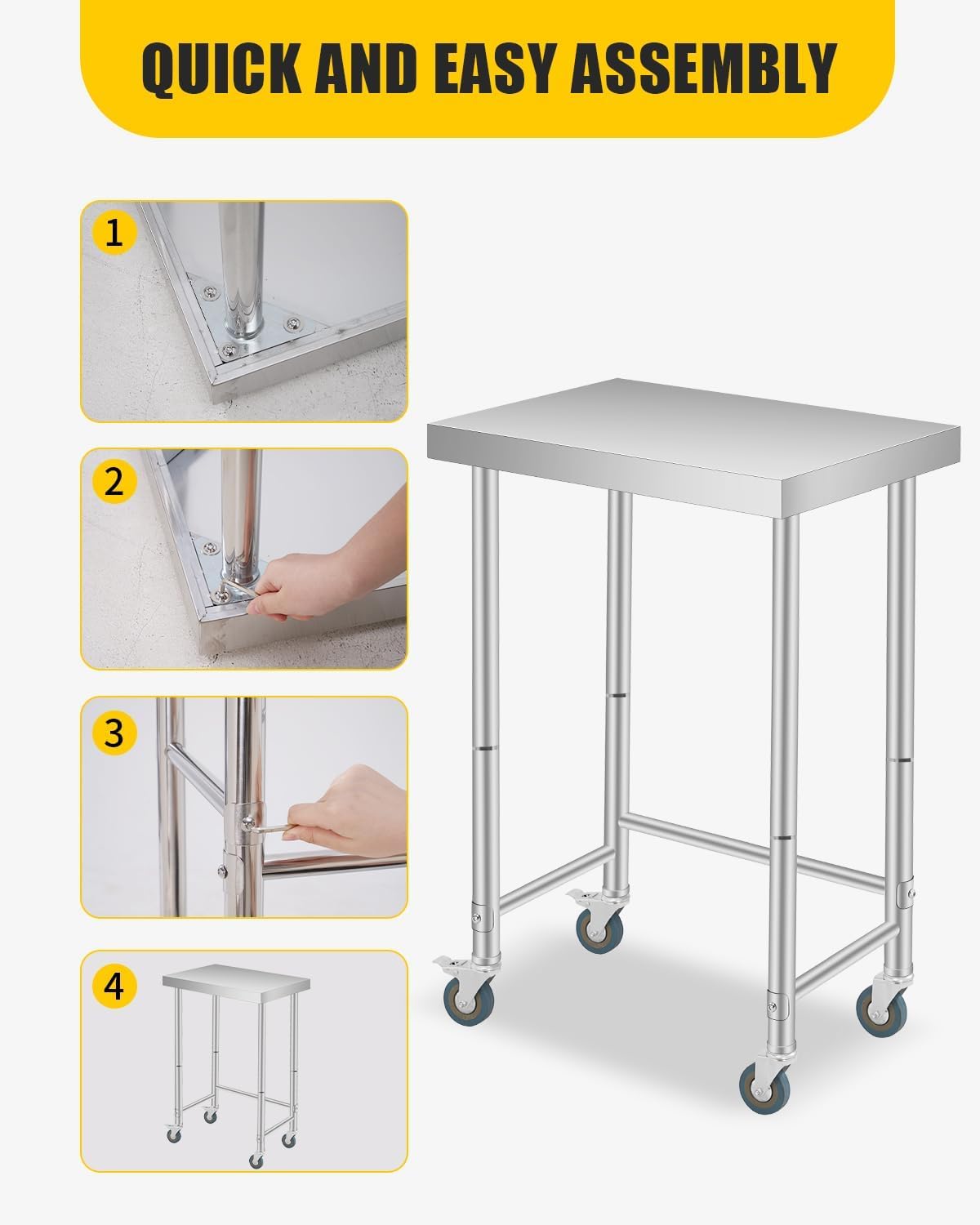 QUICK AND EASY ASSEMBLY

1

2

3

4