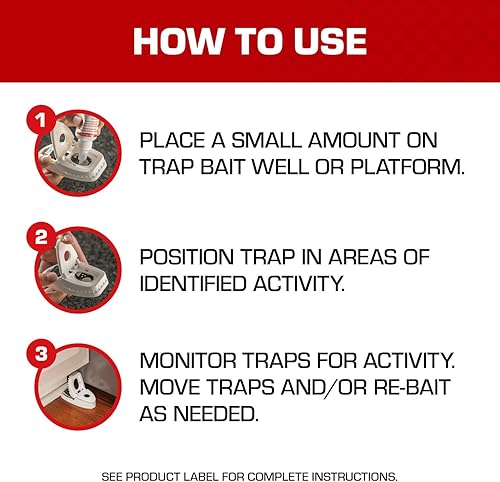 HOW TO USE

1

PLACE A SMALL AMOUNT ON TRAP BAIT WELL OR PLATFORM.

2

POSITION TRAP IN AREAS OF IDENTIFIED ACTIVITY.

3

MONITOR TRAPS FOR ACTIVITY. MOVE TRAPS AND/OR RE-BAIT AS NEEDED.

SEE PRODUCT LABEL FOR COMPLETE INSTRUCTIONS.