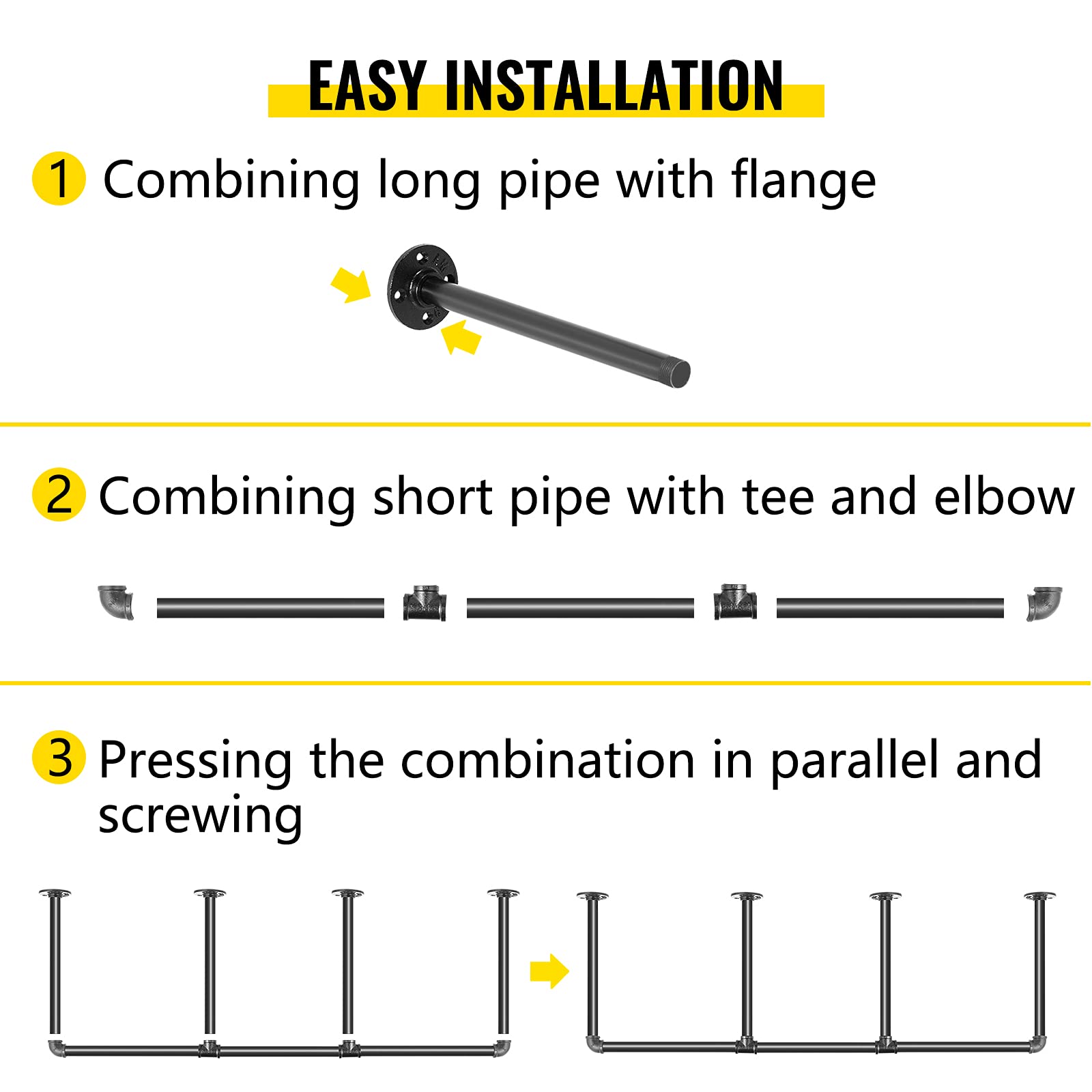 EASY INSTALLATION

1 Combining long pipe with flange

2 Combining short pipe with tee and elbow

3 Pressing the combination in parallel and screwing