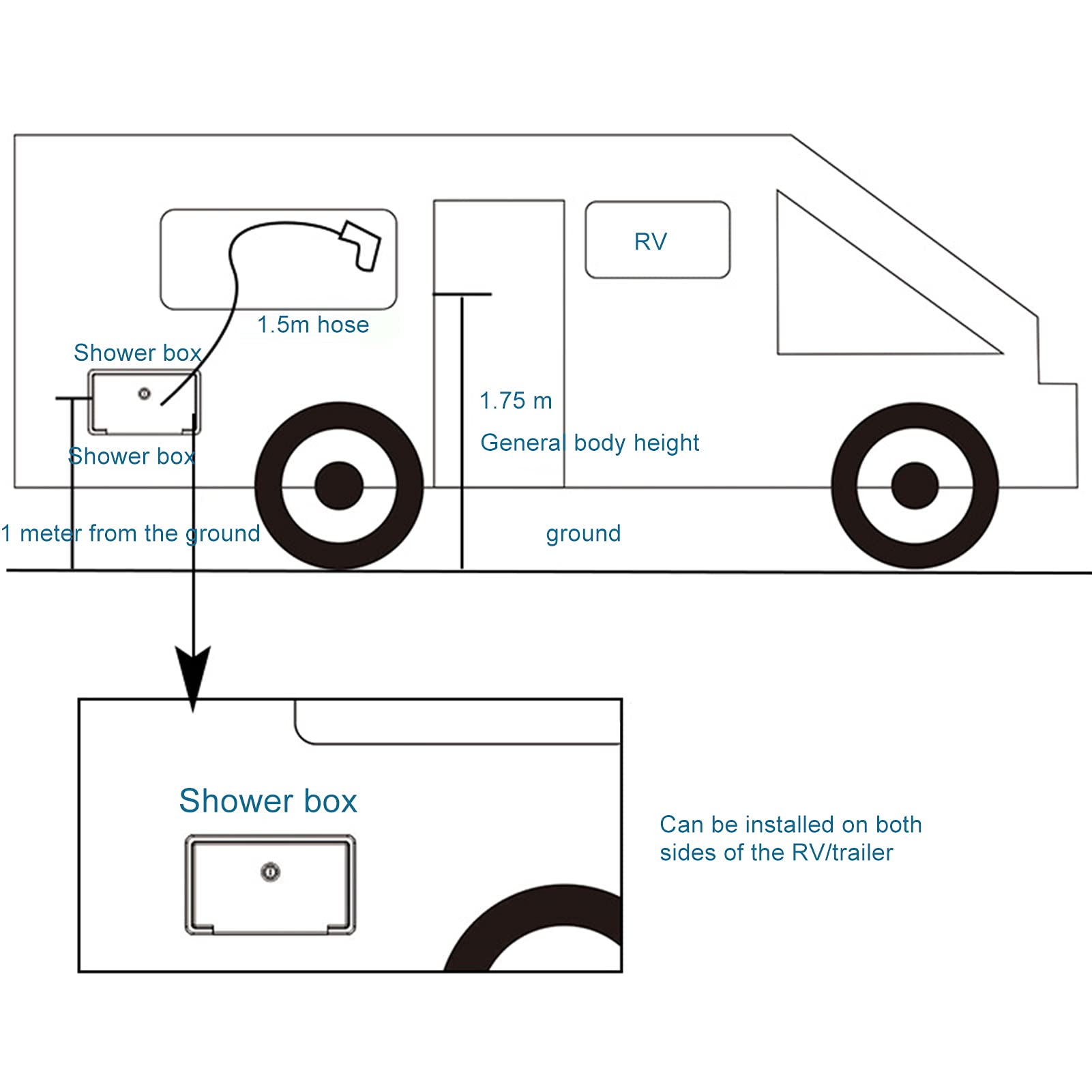 RV

1.5m hose

Shower box

1.75 m

General body height

Shower box

1 meter from the ground

ground

Shower box

Can be installed on both sides of the RV/trailer