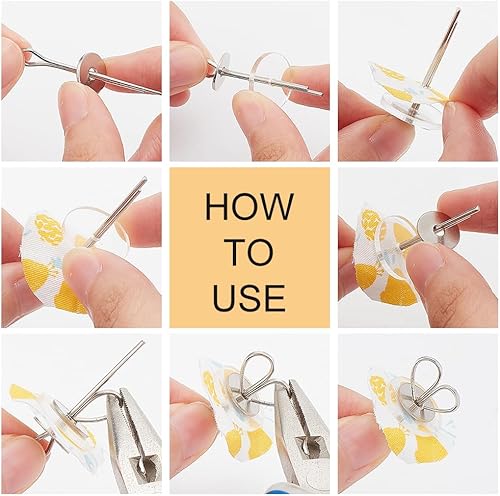 HOW TO USE