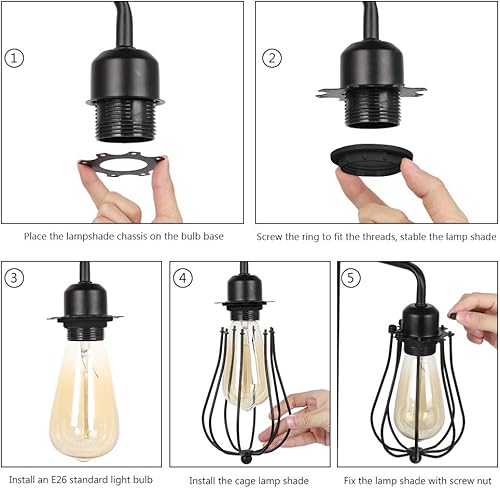 1

Place the lampshade chassis on the bulb base

2

Screw the ring to fit the threads, stable the lamp shade

3

Install an E26 standard light bulb

4

Install the cage lamp shade

5

Fix the lamp shade with screw nut