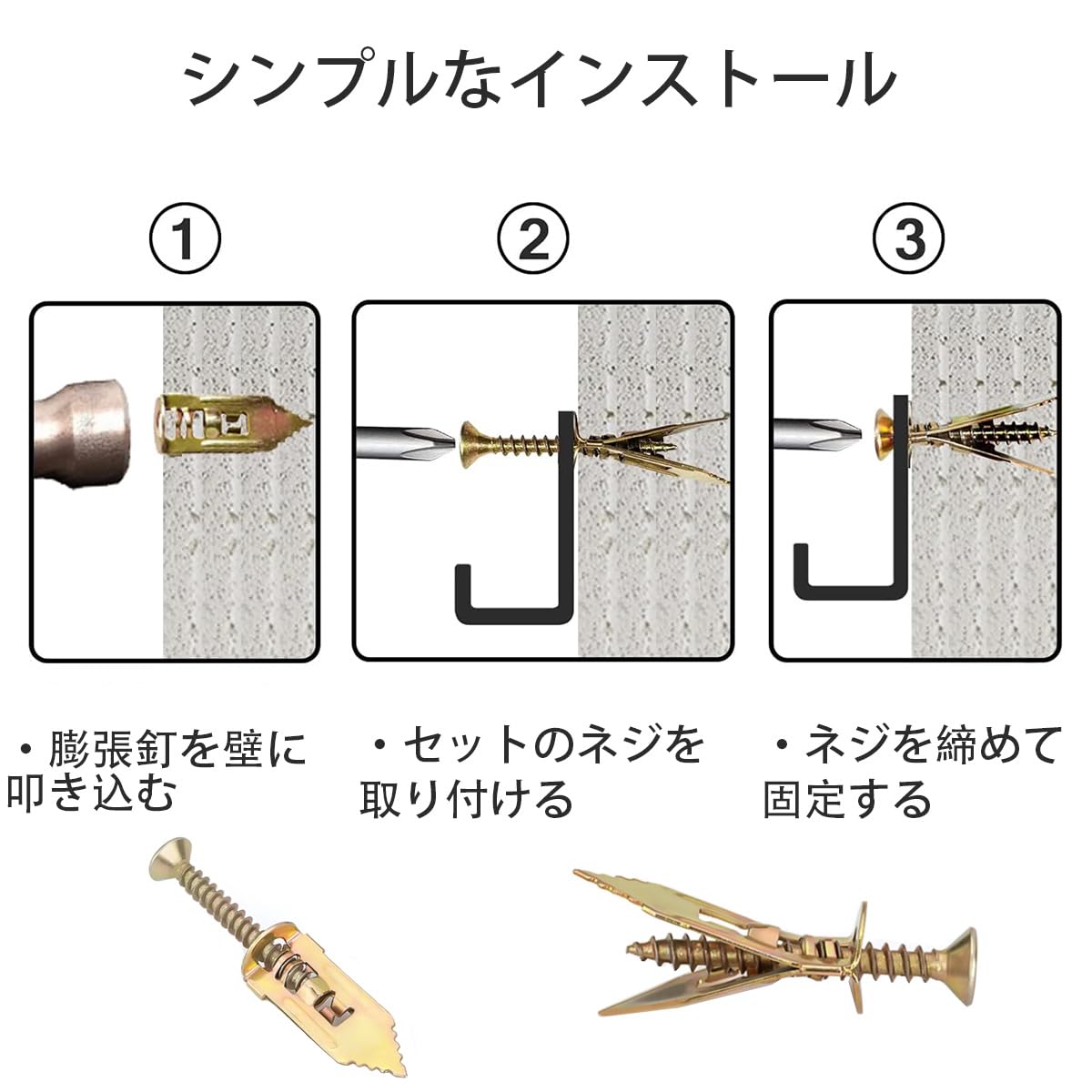 シンプルなインストール

①

②

③

・膨張釘を壁に叩き込む

・セットのネジを取り付ける

・ネジを締めて固定する