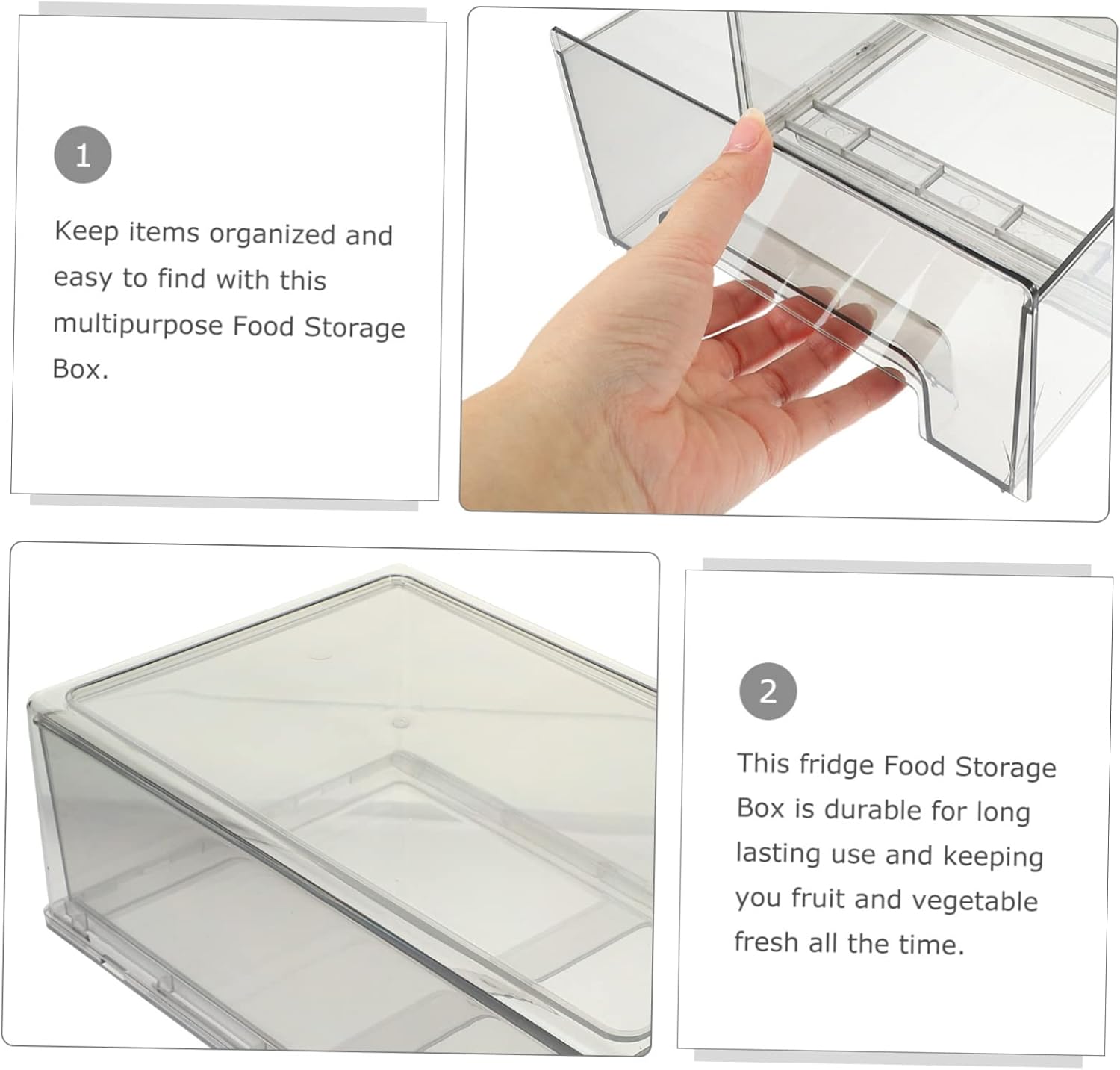 1

Keep items organized and easy to find with this multipurpose Food Storage Box.

2

This fridge Food Storage Box is durable for long lasting use and keeping you fruit and vegetable fresh all the time.