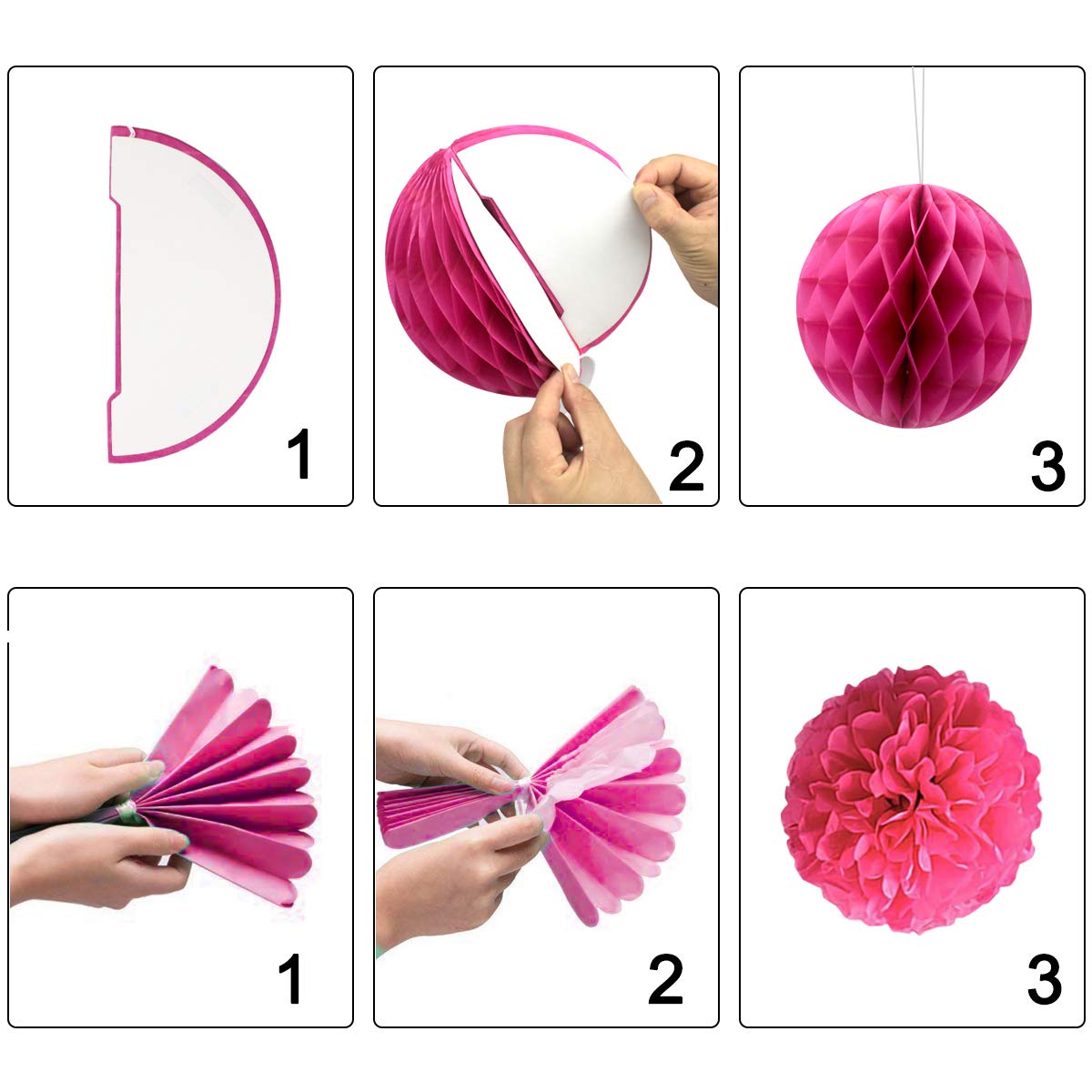 1

2

3

1

2

3