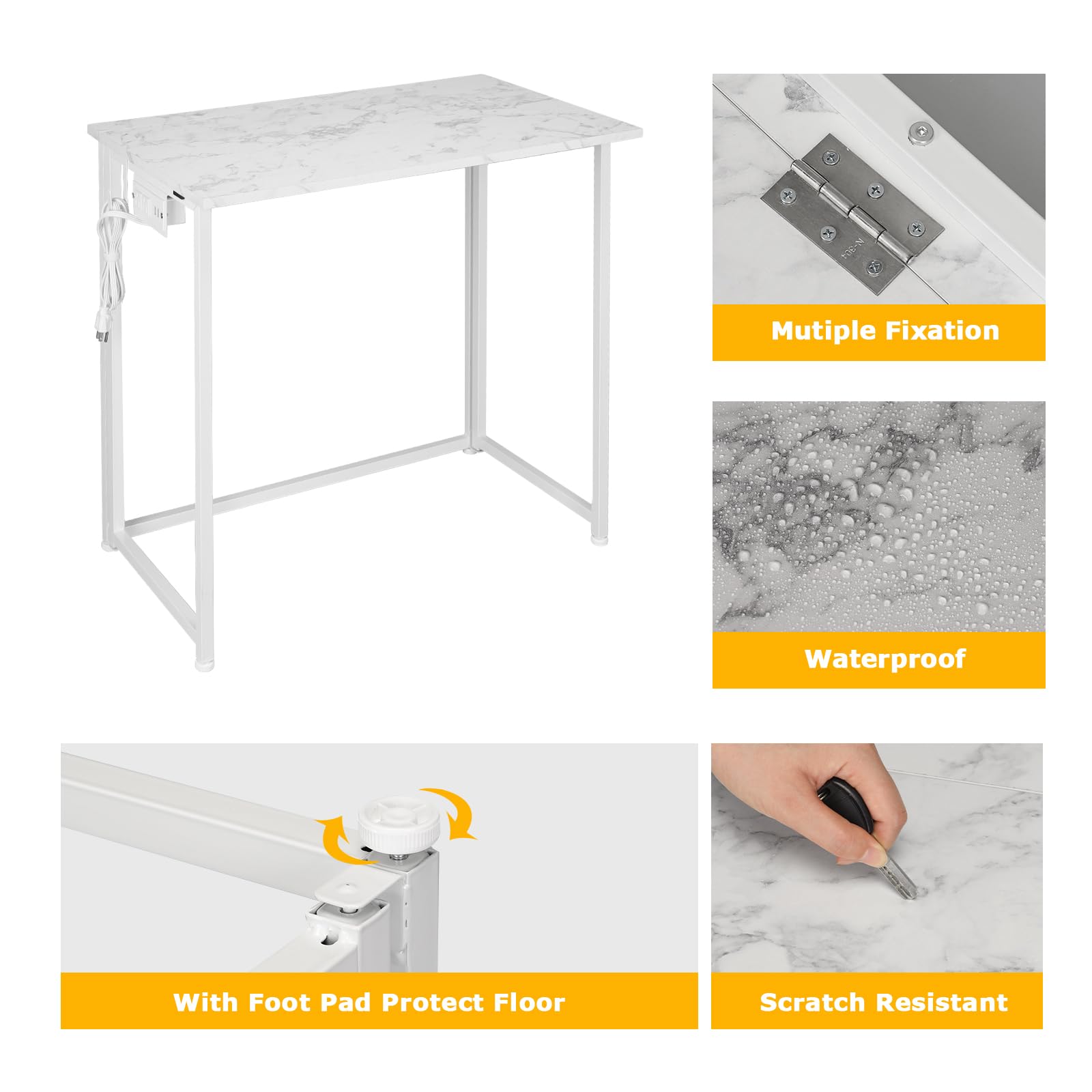 Mutiple Fixation

Waterproof

With Foot Pad Protect Floor

Scratch Resistant